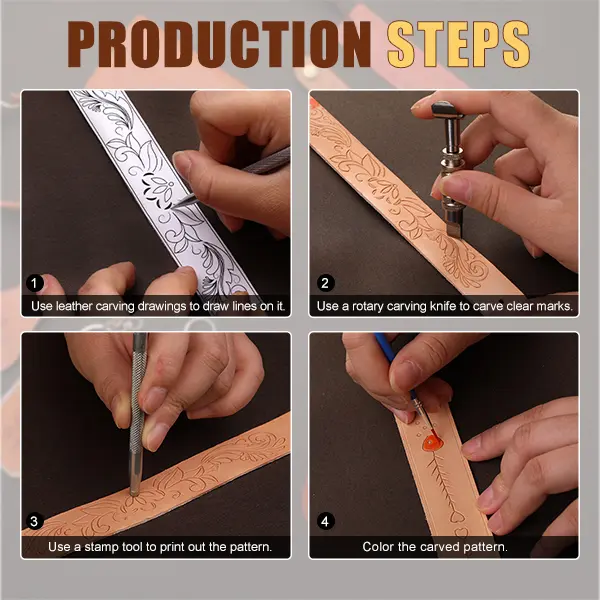 PRODUCTION STEPS

1
Use leather carving drawings to draw lines on it.

2
Use a rotary carving knife to carve clear marks.

3
Use a stamp tool to print out the pattern.

4
Color the carved pattern.