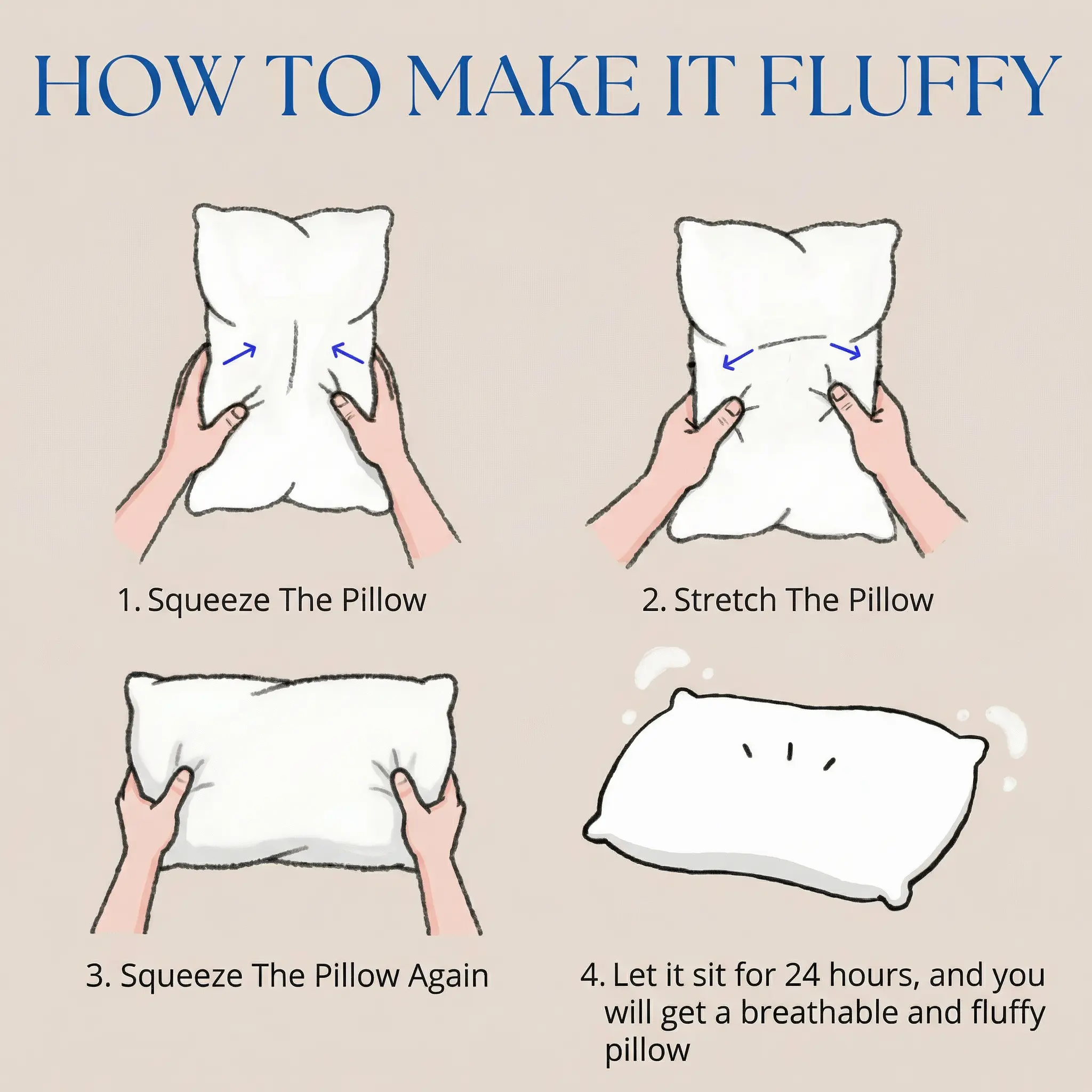 HOW TO MAKE IT FLUFFY

1. Squeeze The Pillow

2. Stretch The Pillow

3. Squeeze The Pillow Again

4. Let it sit for 24 hours, and you will get a breathable and fluffy pillow