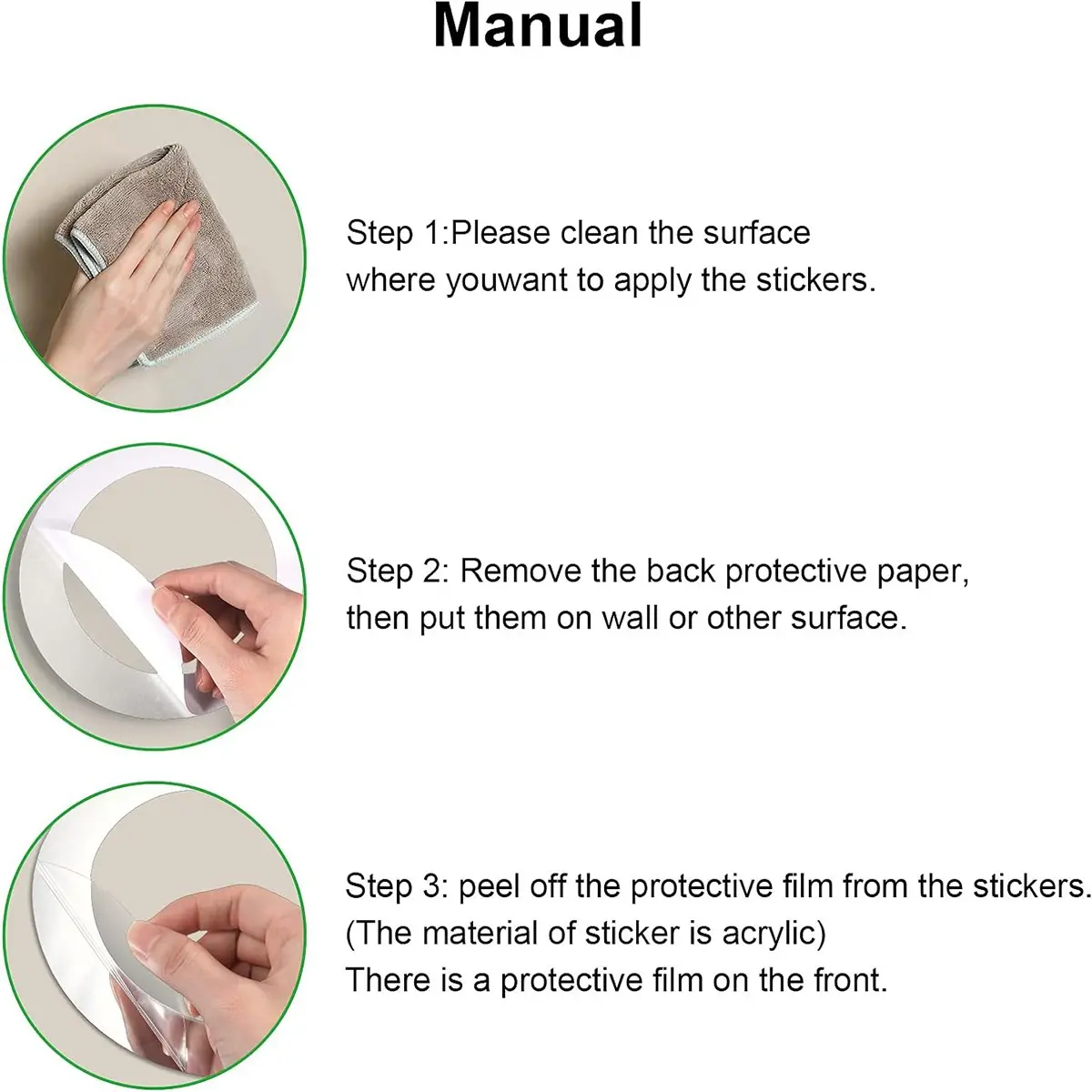 Manual

Step 1:Please clean the surface where youwant to apply the stickers.

Step 2: Remove the back protective paper, then put them on wall or other surface.

Step 3: peel off the protective film from the stickers. (The material of sticker is acrylic) There is a protective film on the front.