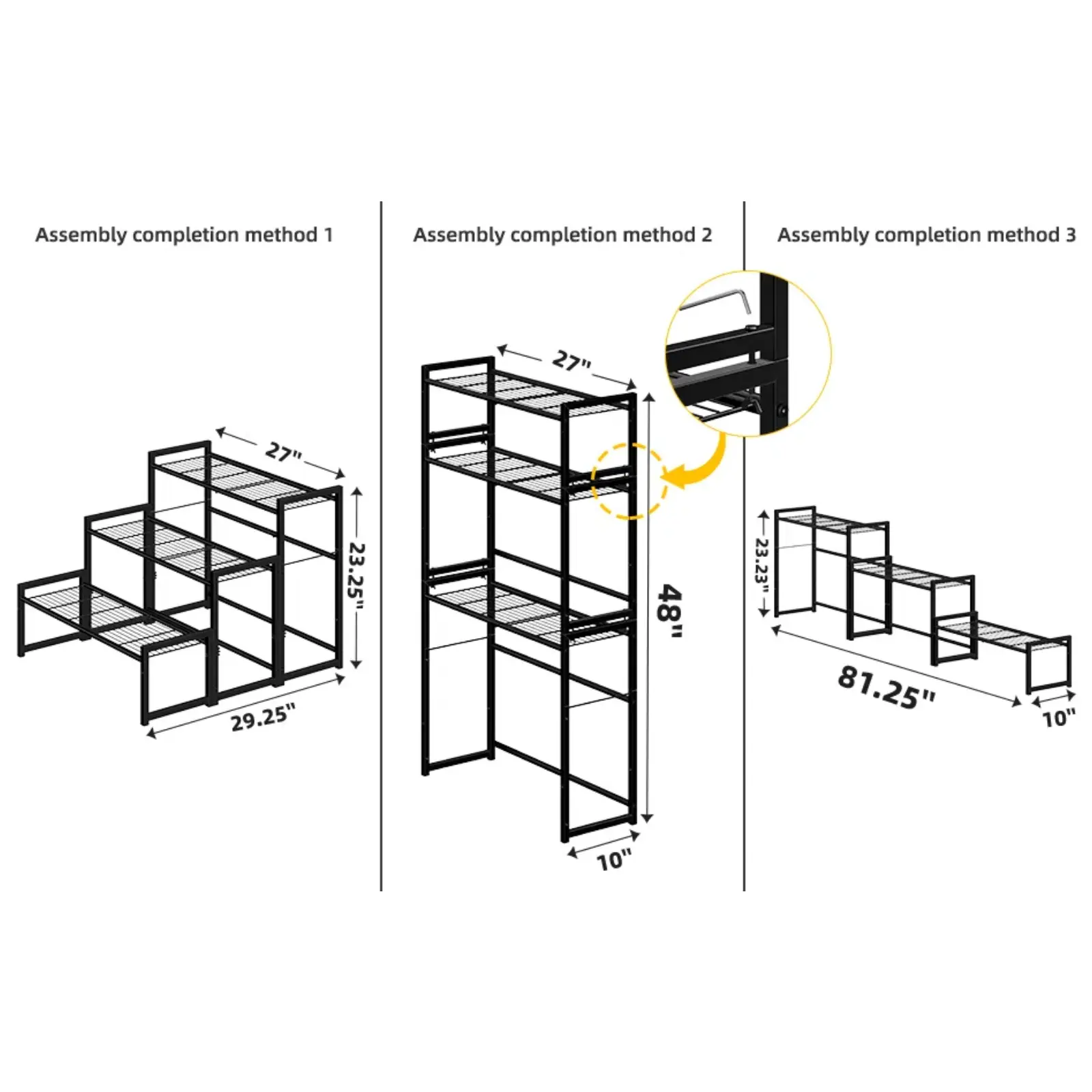 Assembly completion method 1

27"

23.25"

29.25"

Assembly completion method 2

27"

48"

10"

Assembly completion method 3

23.23"

81.25"

10"