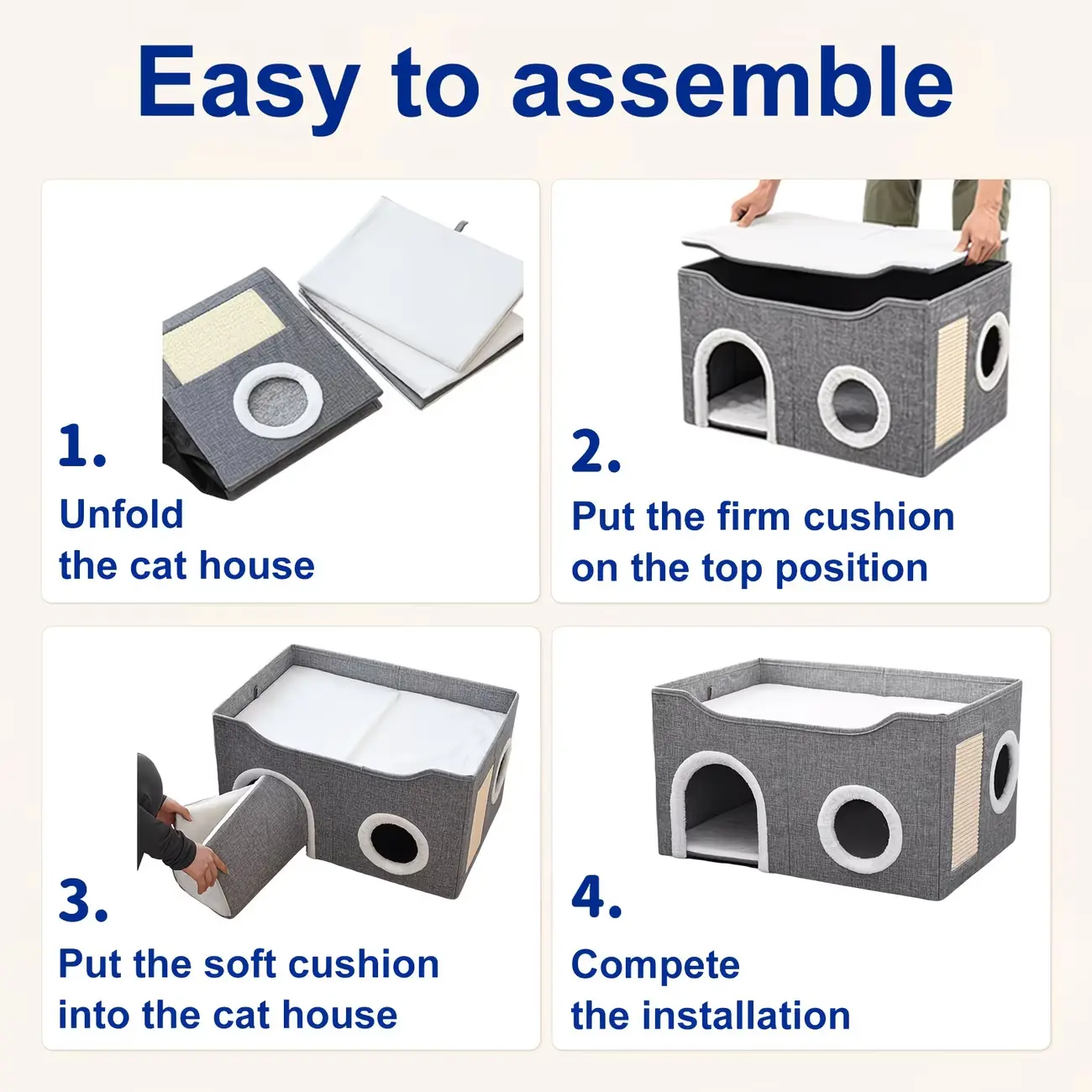 Easy to assemble

1.
Unfold
the cat house

2.
Put the firm cushion
on the top position

3.
Put the soft cushion
into the cat house

4.
Compete
the installation