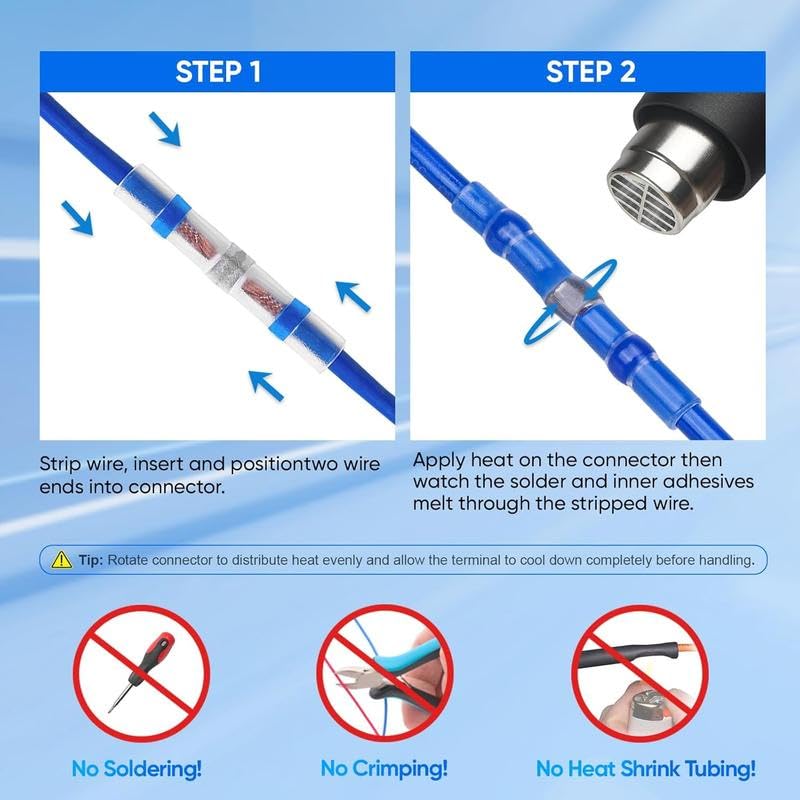 STEP 1

Strip wire, insert and positiontwo wire ends into connector.

STEP 2

Apply heat on the connector then watch the solder and inner adhesives melt through the stripped wire.

Tip: Rotate connector to distribute heat evenly and allow the terminal to cool down completely before handling.

No Soldering!

No Crimping!

No Heat Shrink Tubing!