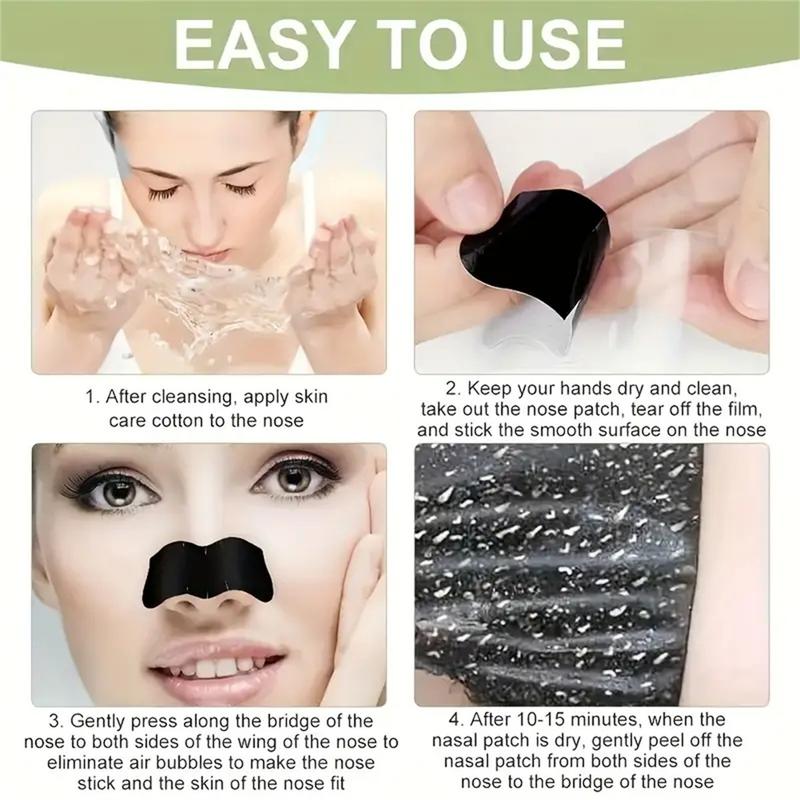 EASY TO USE

1. After cleansing, apply skin care cotton to the nose

2. Keep your hands dry and clean, take out the nose patch, tear off the film, and stick the smooth surface on the nose

3. Gently press along the bridge of the nose to both sides of the wing of the nose to eliminate air bubbles to make the nose stick and the skin of the nose fit

4. After 10-15 minutes, when the nasal patch is dry, gently peel off the nasal patch from both sides of the nose to the bridge of the nose