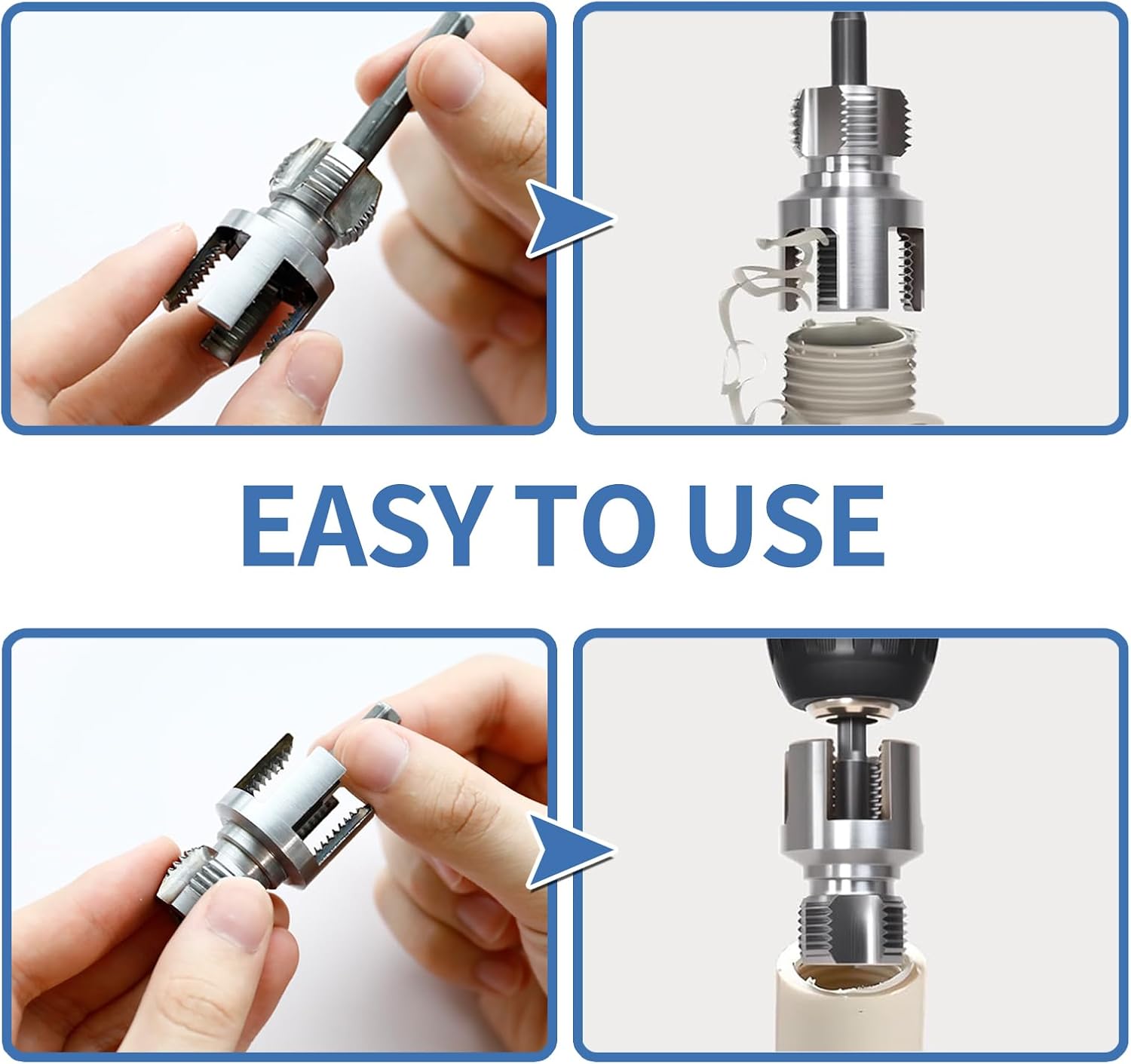 EASY TO USE