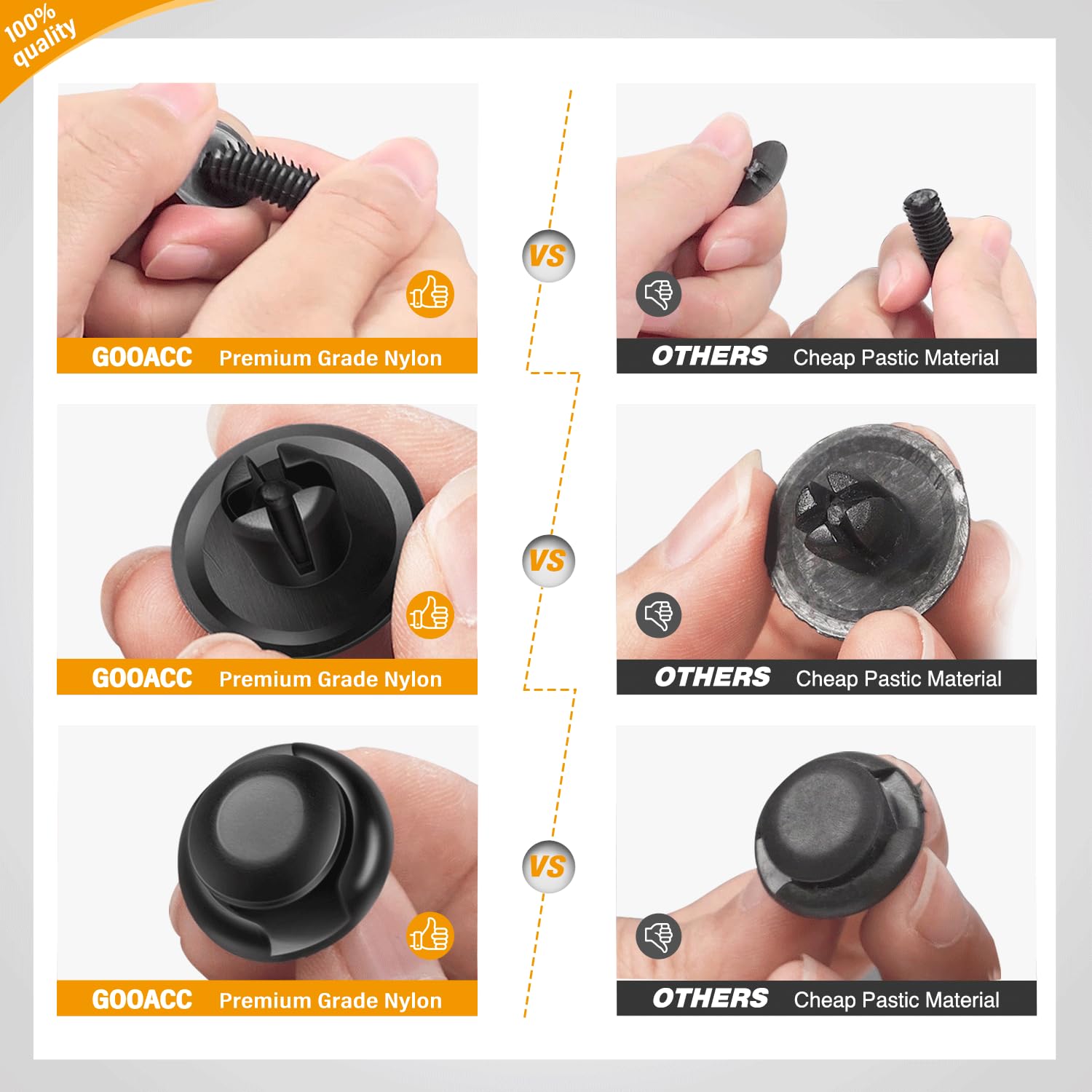 100% quality

GOOACC Premium Grade Nylon

VS

OTHERS Cheap Pastic Material

GOOACC Premium Grade Nylon

VS

OTHERS Cheap Pastic Material

GOOACC Premium Grade Nylon

VS

OTHERS Cheap Pastic Material