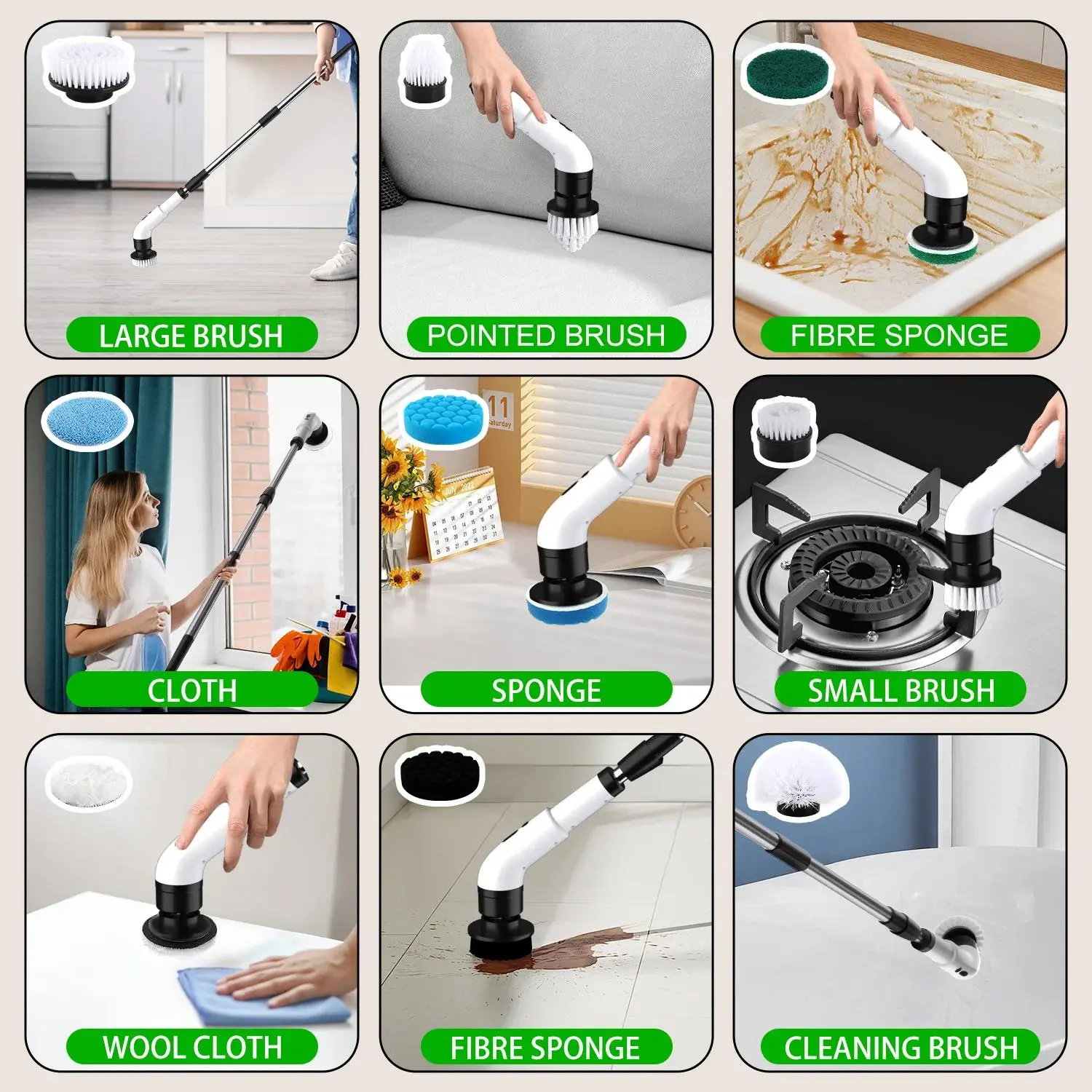 LARGE BRUSH

POINTED BRUSH

FIBRE SPONGE

CLOTH

11
Saturday

July 2022

SPONGE

SMALL BRUSH

WOOL CLOTH

FIBRE SPONGE

CLEANING BRUSH