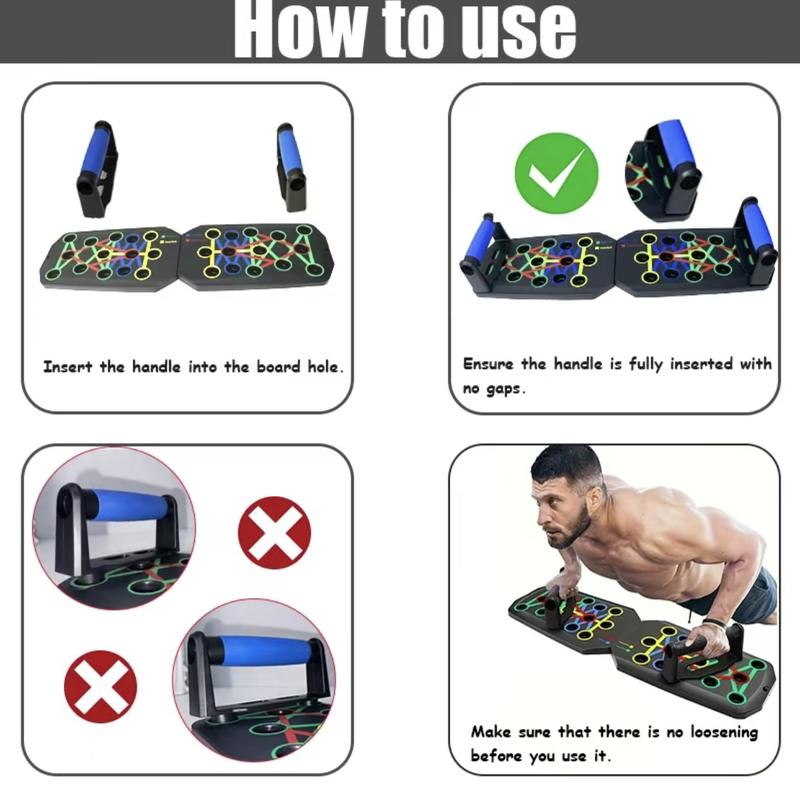 How to use

Insert the handle into the board hole.

Ensure the handle is fully inserted with no gaps.

Make sure that there is no loosening before you use it.