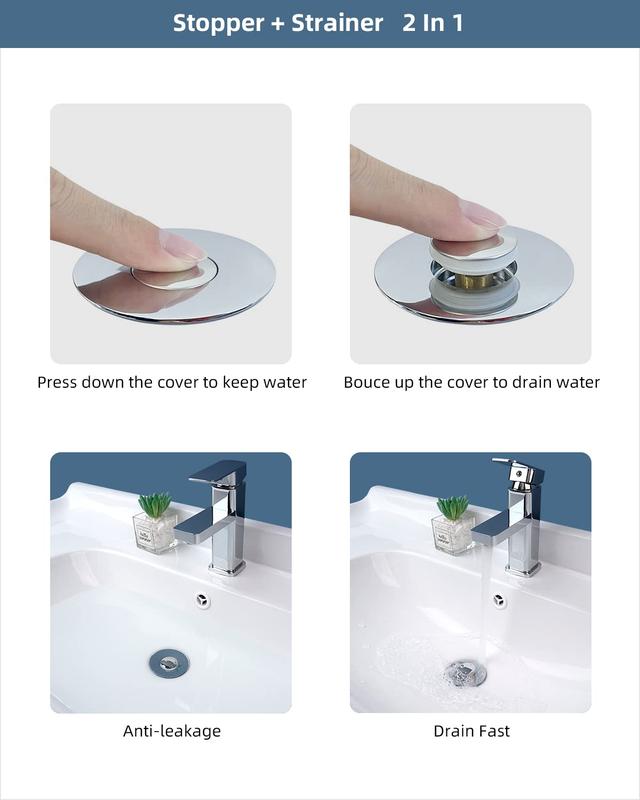 Stopper + Strainer 2 In 1

Press down the cover to keep water

Bouce up the cover to drain water

Anti-leakage

Drain Fast