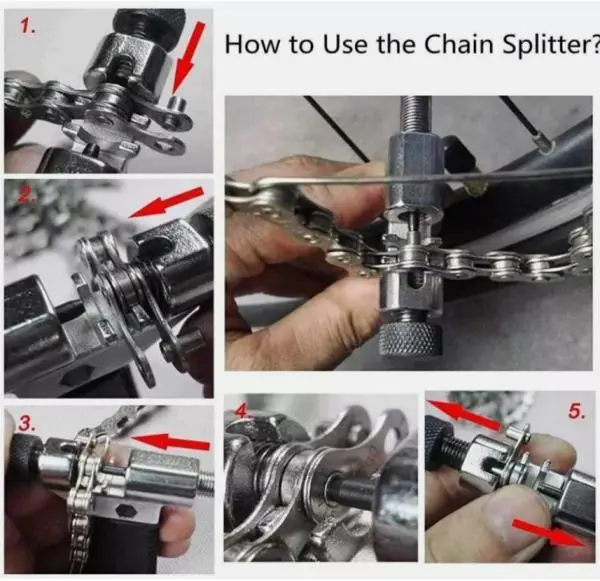 1.

How to Use the Chain Splitter?

2.

3.

4.

5.