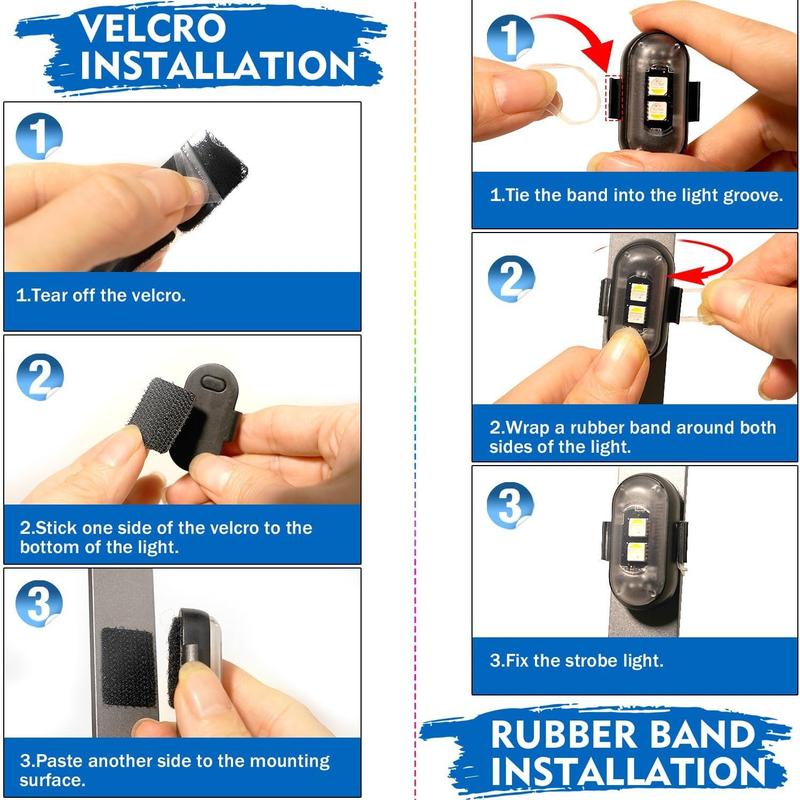 VELCRO INSTALLATION

1

1.Tear off the velcro.

2

2.Stick one side of the velcro to the bottom of the light.

3

3.Paste another side to the mounting surface.

1

1.Tie the band into the light groove.

2

2.Wrap a rubber band around both sides of the light.

3

3.Fix the strobe light.

RUBBER BAND INSTALLATION