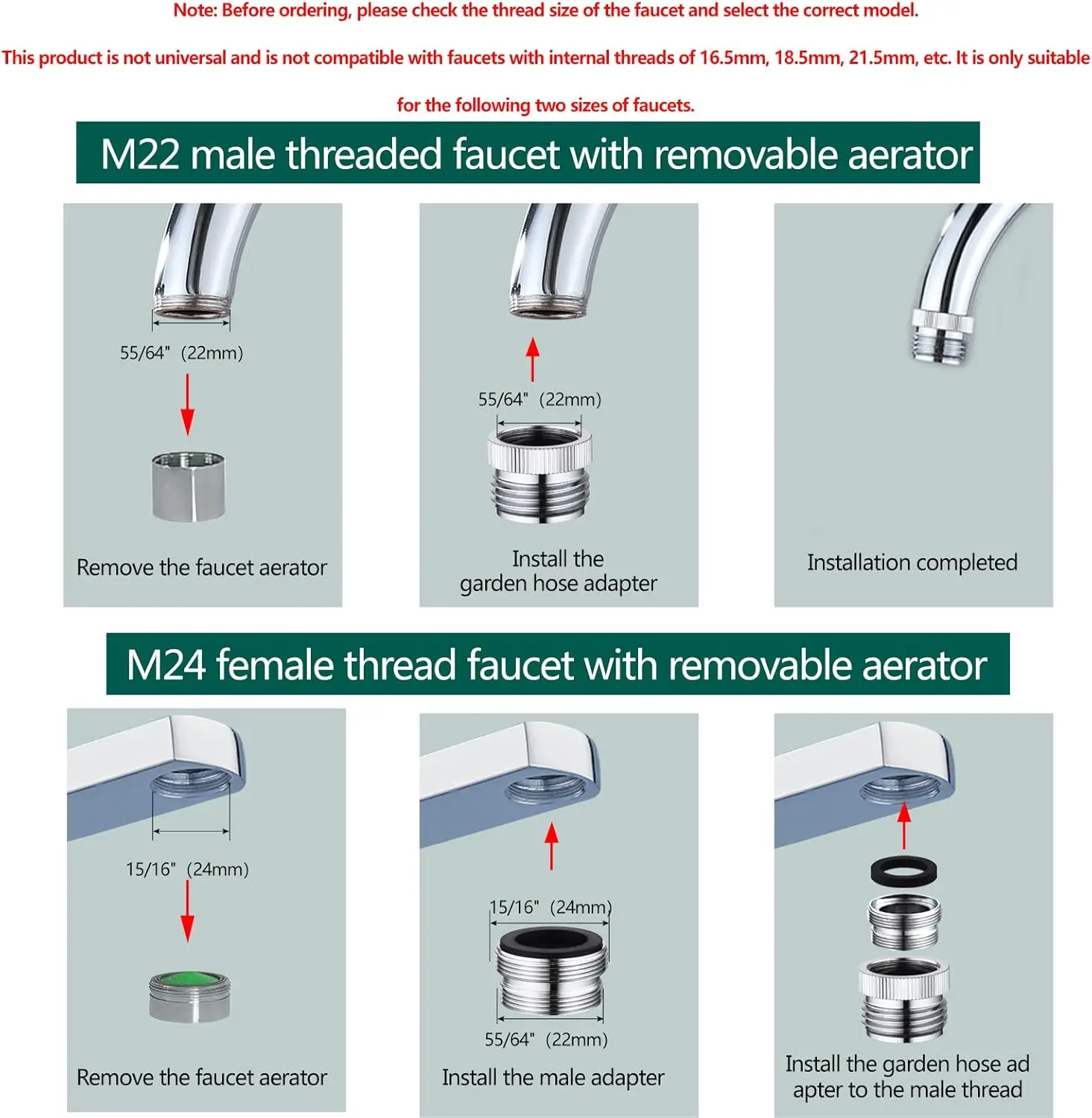 Note: Before ordering, please check the thread size of the faucet and select the correct model.

This product is not universal and is not compatible with faucets with internal threads of 16.5mm, 18.5mm, 21.5mm, etc. It is only suitable for the following two sizes of faucets.

M22 male threaded faucet with removable aerator

55/64" (22mm)

Remove the faucet aerator

55/64" (22mm)

Install the garden hose adapter

Installation completed

M24 female thread faucet with removable aerator

15/16" (24mm)

Remove the faucet aerator

15/16" (24mm)

55/64" (22mm)

Install the male adapter

Install the garden hose ad apter to the male thread