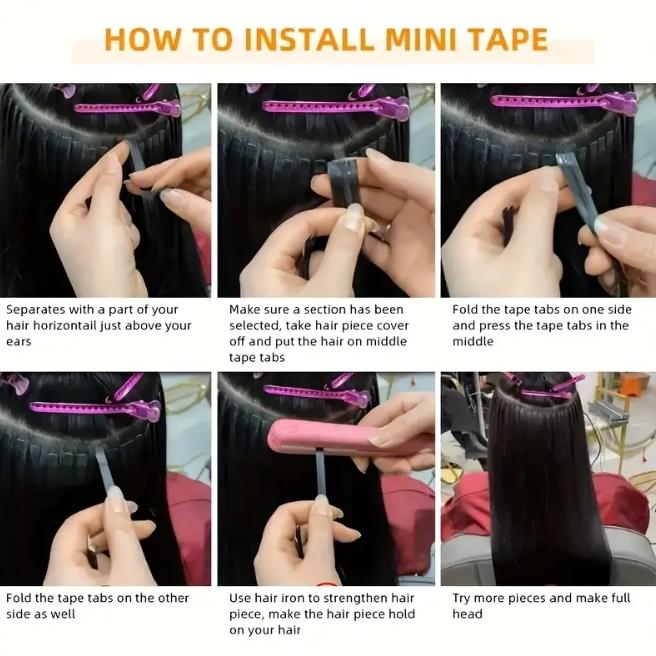 HOW TO INSTALL MINI TAPE

Separates with a part of your hair horizontail just above your ears

Make sure a section has been selected, take hair piece cover off and put the hair on middle tape tabs

Fold the tape tabs on one side and press the tape tabs in the middle

Fold the tape tabs on the other side as well

Use hair iron to strengthen hair piece, make the hair piece hold on your hair

Try more pieces and make full head