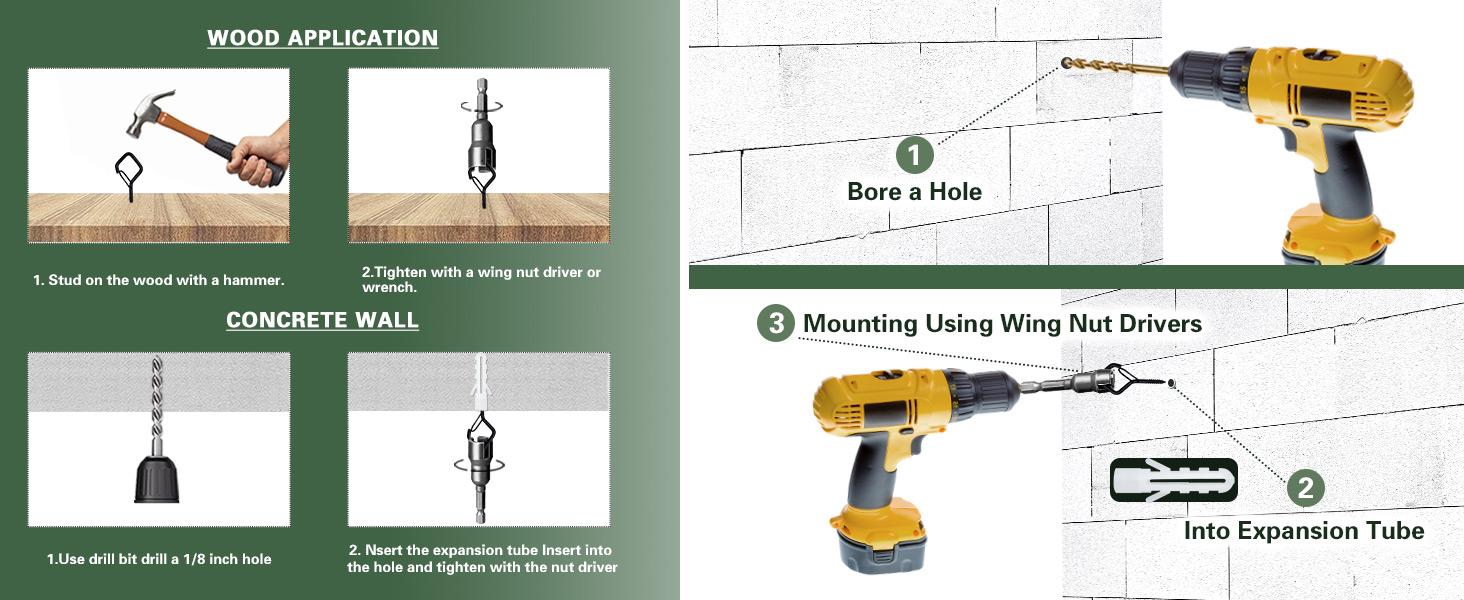 WOOD APPLICATION

1. Stud on the wood with a hammer.

2.Tighten with a wing nut driver or wrench.

CONCRETE WALL

1.Use drill bit drill a 1/8 inch hole

2. Nsert the expansion tube Insert into the hole and tighten with the nut driver

1
Bore a Hole

3 Mounting Using Wing Nut Drivers

2
Into Expansion Tube