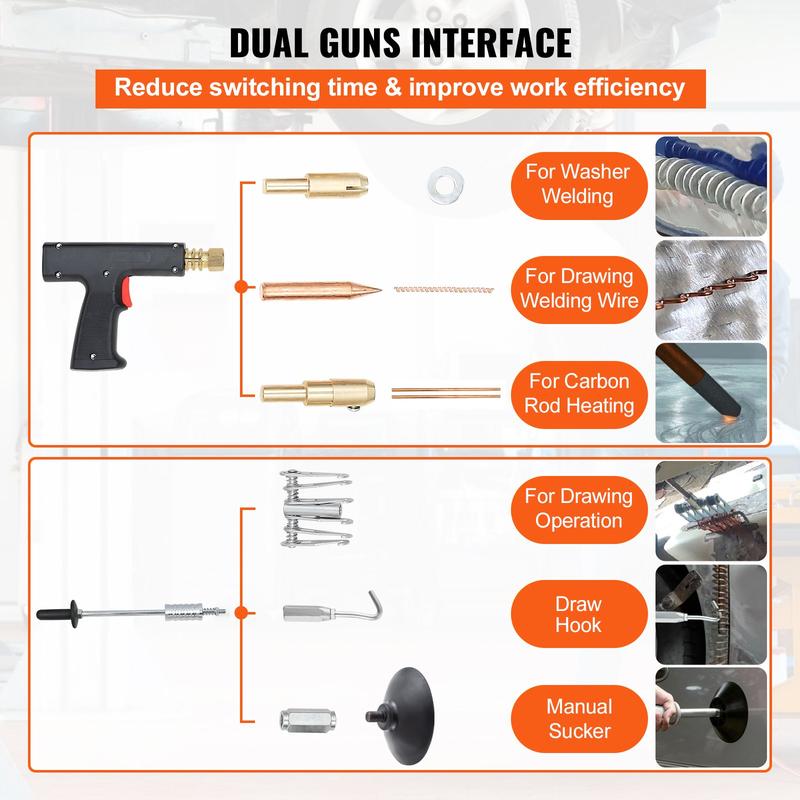 DUAL GUNS INTERFACE

Reduce switching time & improve work efficiency

For Washer Welding

For Drawing Welding Wire

For Carbon Rod Heating

For Drawing Operation

Draw Hook

Manual Sucker