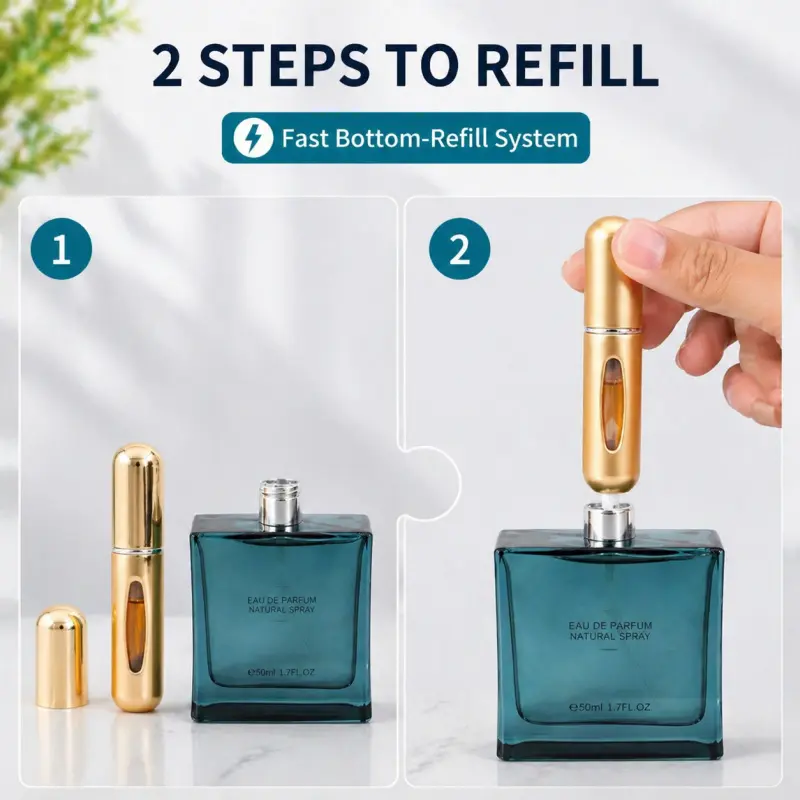 2 STEPS TO REFILL

Fast Bottom-Refill System

1

EAU DE PARFUM
NATURAL SPRAY

℮50ml 1.7FL.OZ

2

EAU DE PARFUM
NATURAL SPRAY

℮50ml 1.7FL.OZ