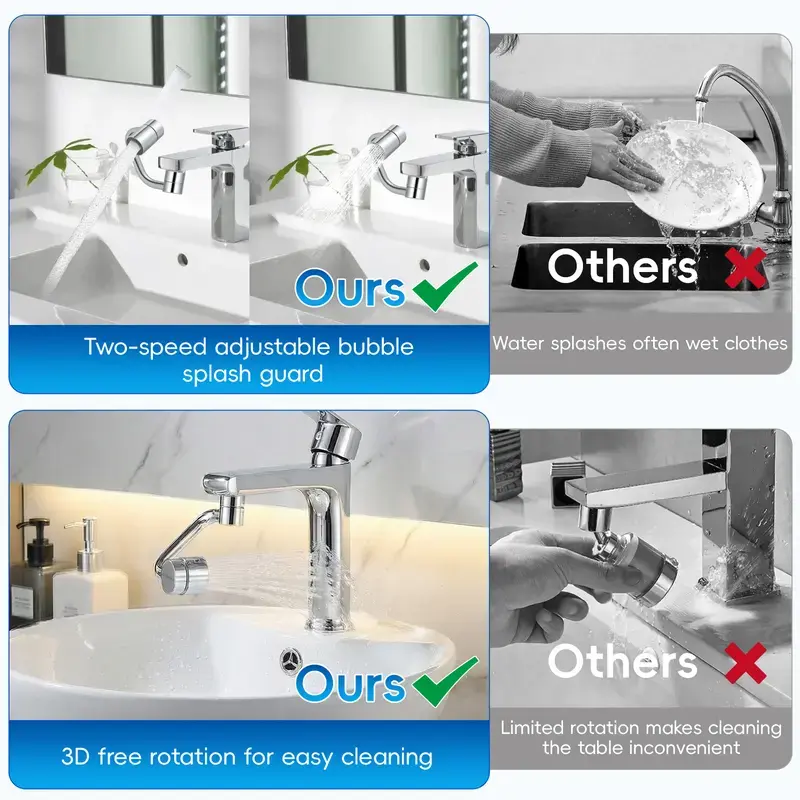 Ours

Two-speed adjustable bubble splash guard

Others

Water splashes often wet clothes

Ours

3D free rotation for easy cleaning

Others

Limited rotation makes cleaning the table inconvenient