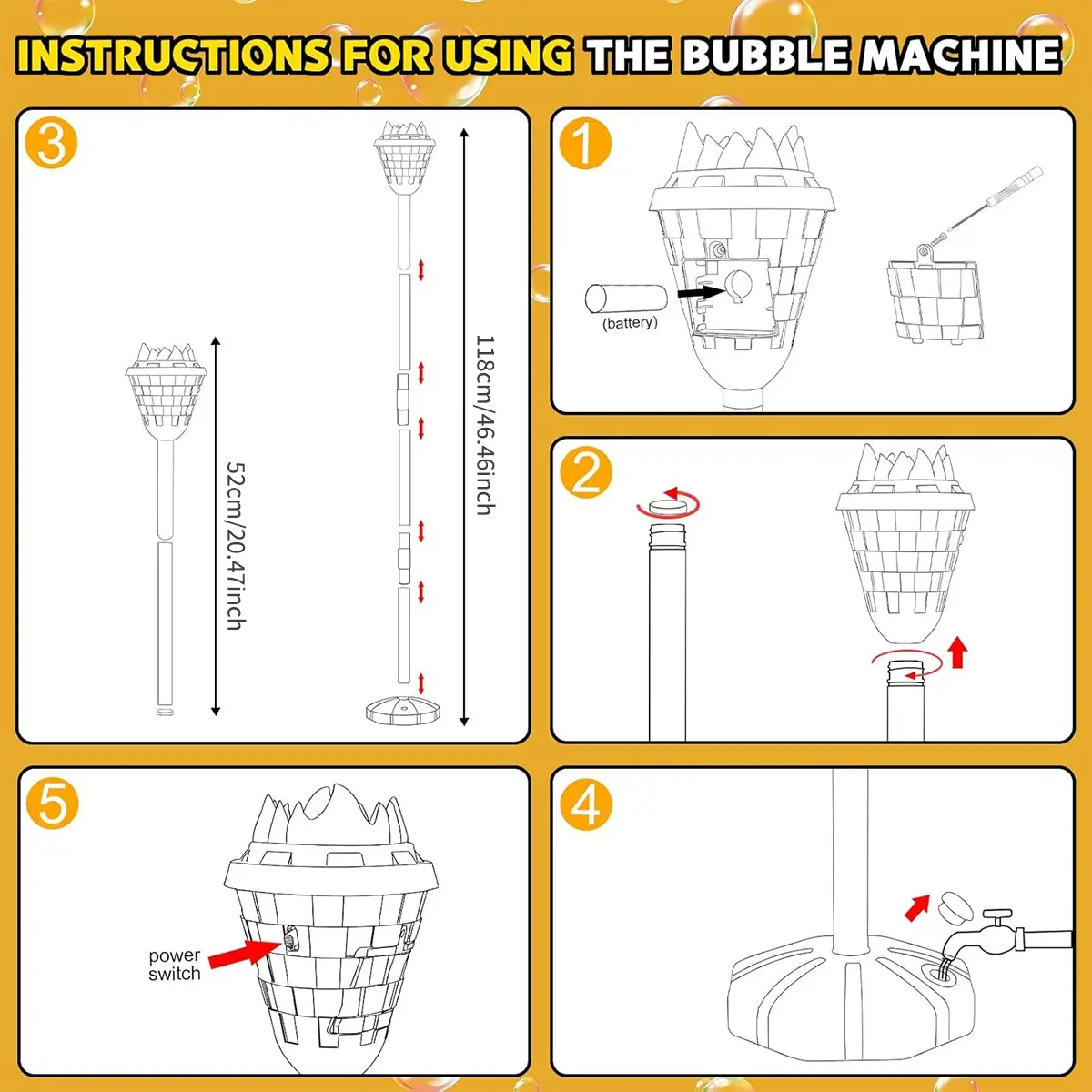 INSTRUCTIONS FOR USING THE BUBBLE MACHINE

3

52cm/20.47inch

118cm/46.46inch

1

(battery)

2

5

power switch

4