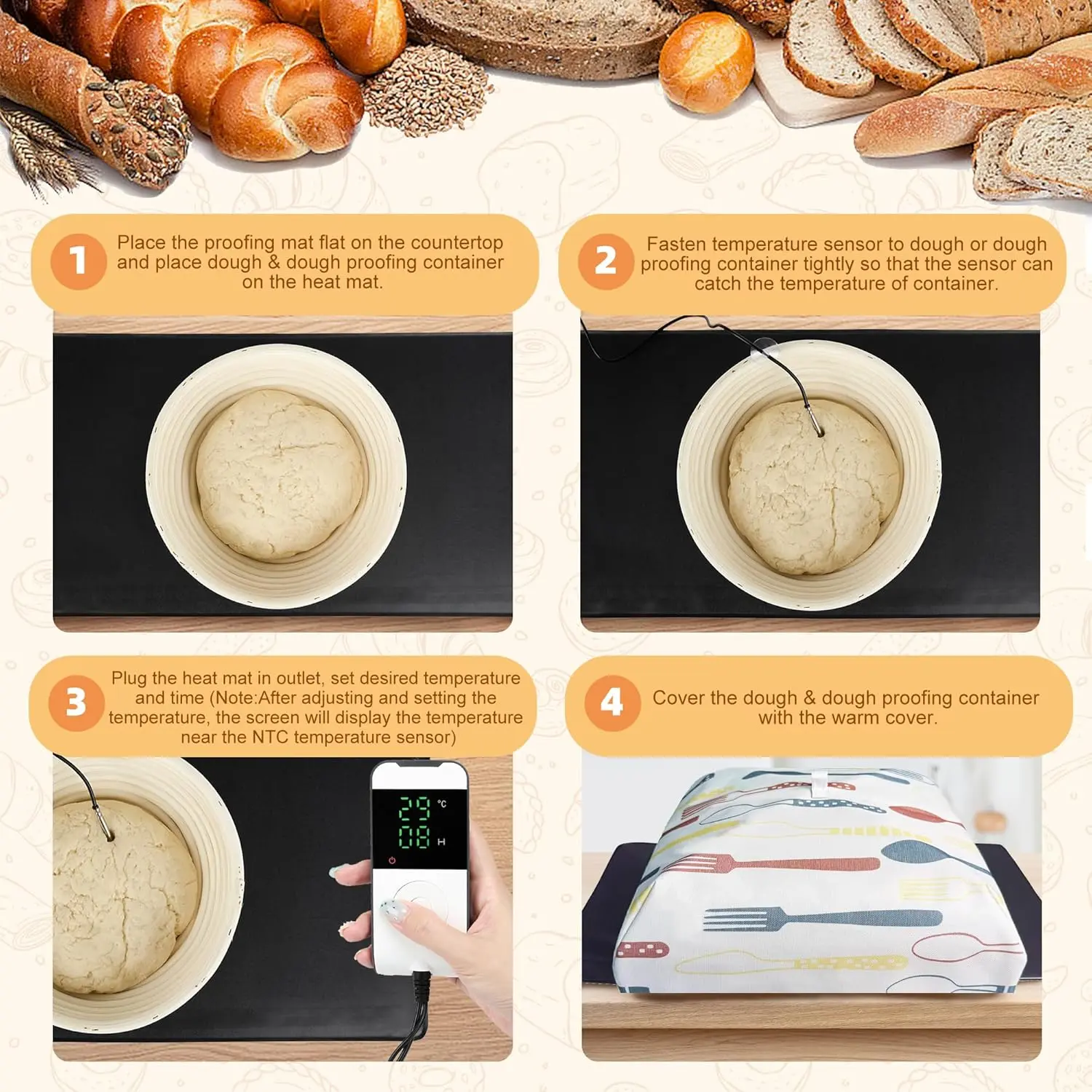 1 Place the proofing mat flat on the countertop and place dough & dough proofing container on the heat mat.

2 Fasten temperature sensor to dough or dough proofing container tightly so that the sensor can catch the temperature of container.

3 Plug the heat mat in outlet, set desired temperature and time (Note:After adjusting and setting the temperature, the screen will display the temperature near the NTC temperature sensor)

29 °C
08 H

4 Cover the dough & dough proofing container with the warm cover.