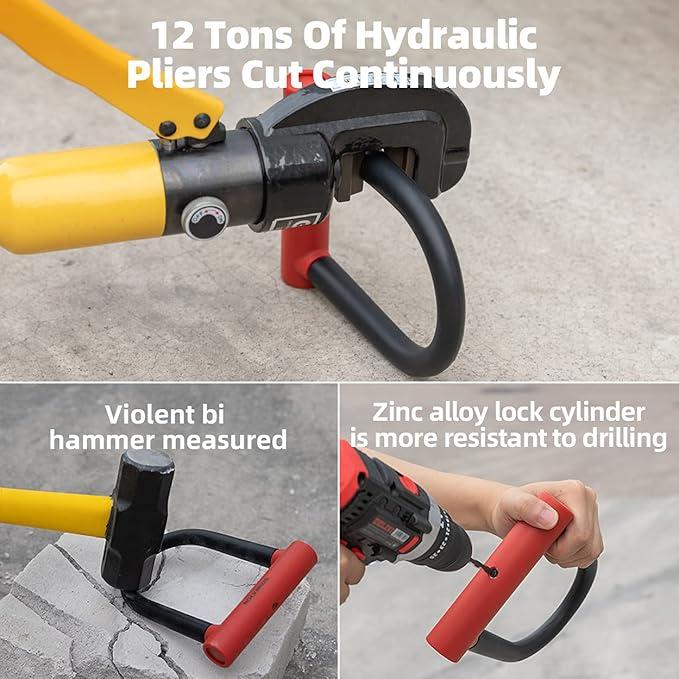 12 Tons Of Hydraulic Pliers Cut Continuously

Violent bi hammer measured

Zinc alloy lock cylinder is more resistant to drilling