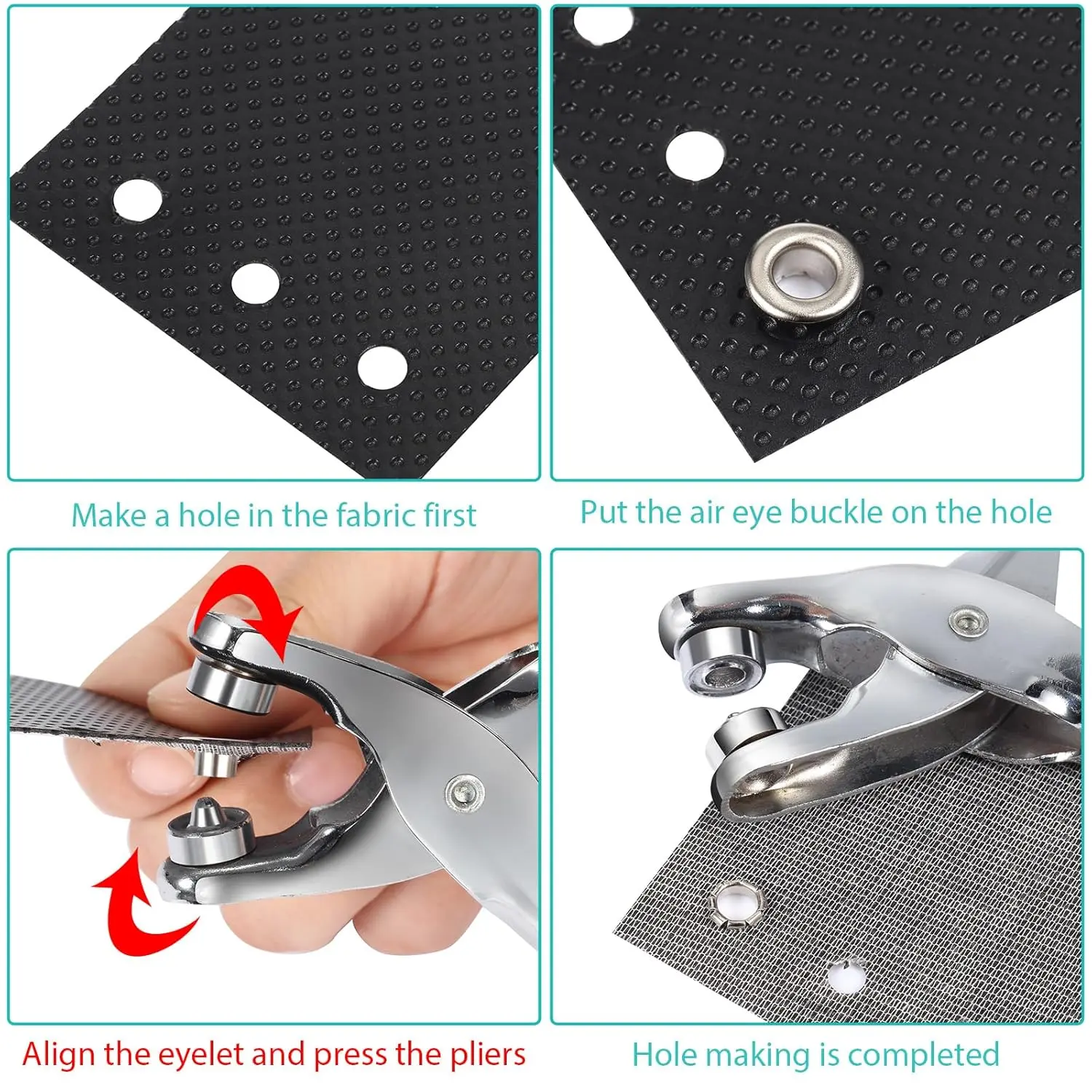 Make a hole in the fabric first

Put the air eye buckle on the hole

Align the eyelet and press the pliers

Hole making is completed