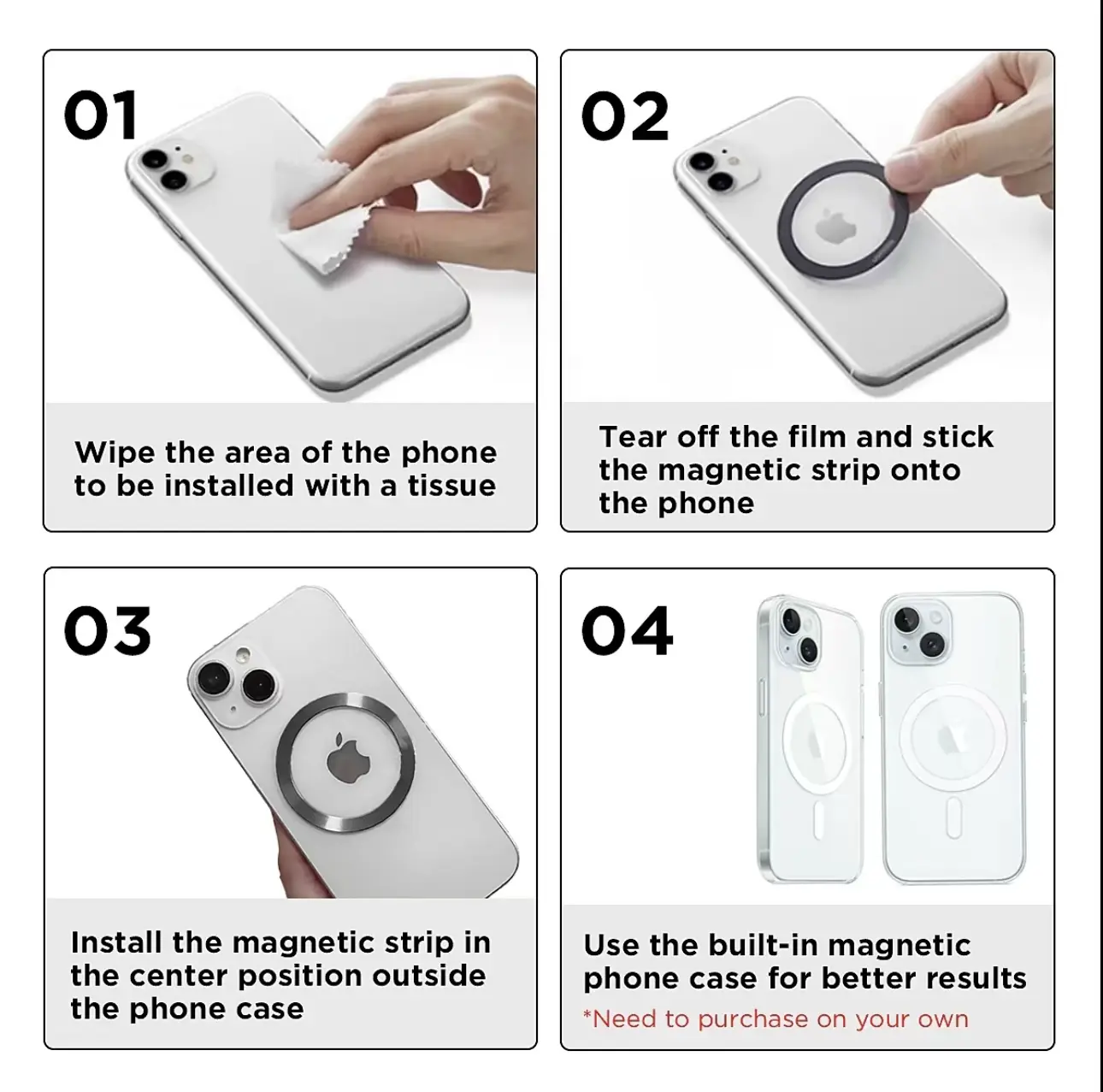 01

Wipe the area of the phone to be installed with a tissue

02

Tear off the film and stick the magnetic strip onto the phone

03

Install the magnetic strip in the center position outside the phone case

04

Use the built-in magnetic phone case for better results

*Need to purchase on your own