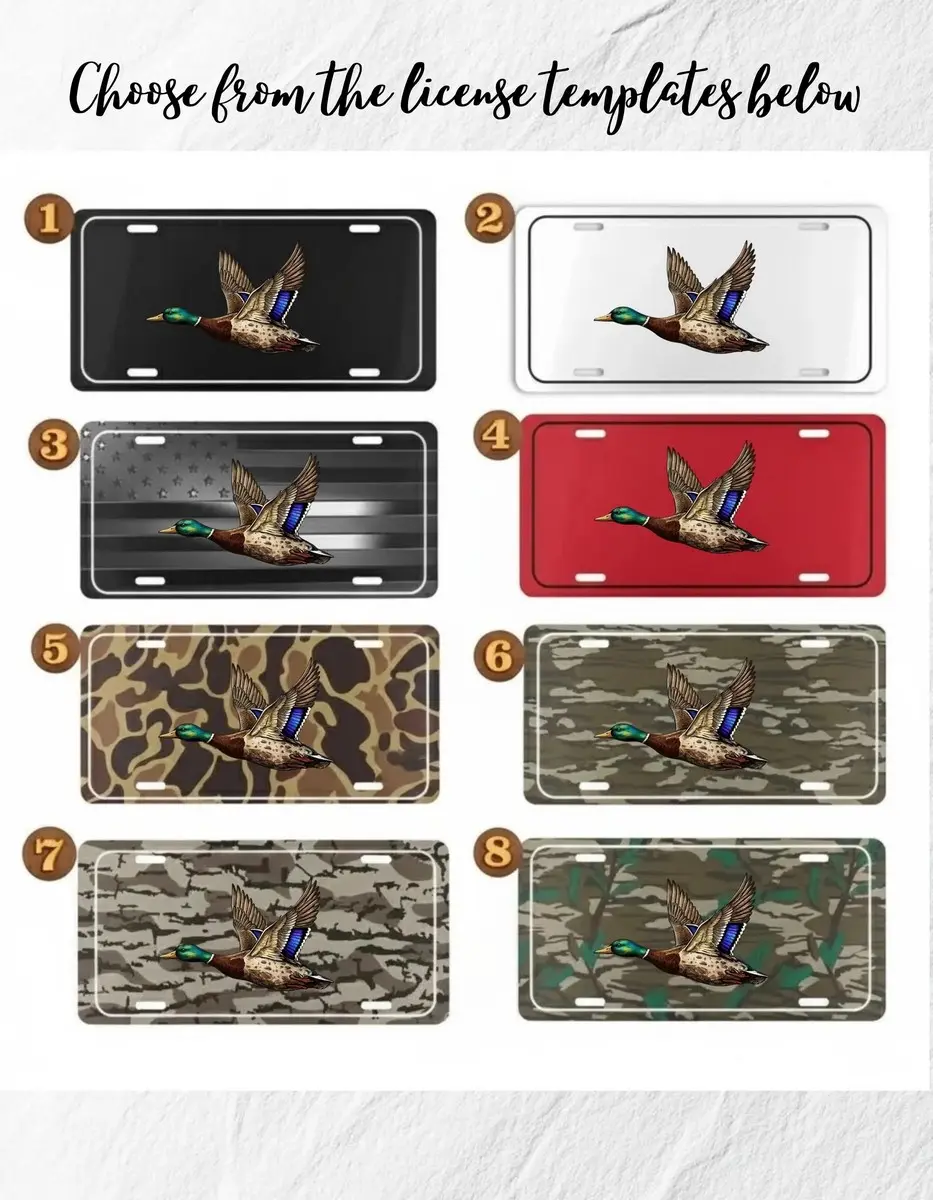 Choose from the license templates below

1

2

3

4

5

6

7

8