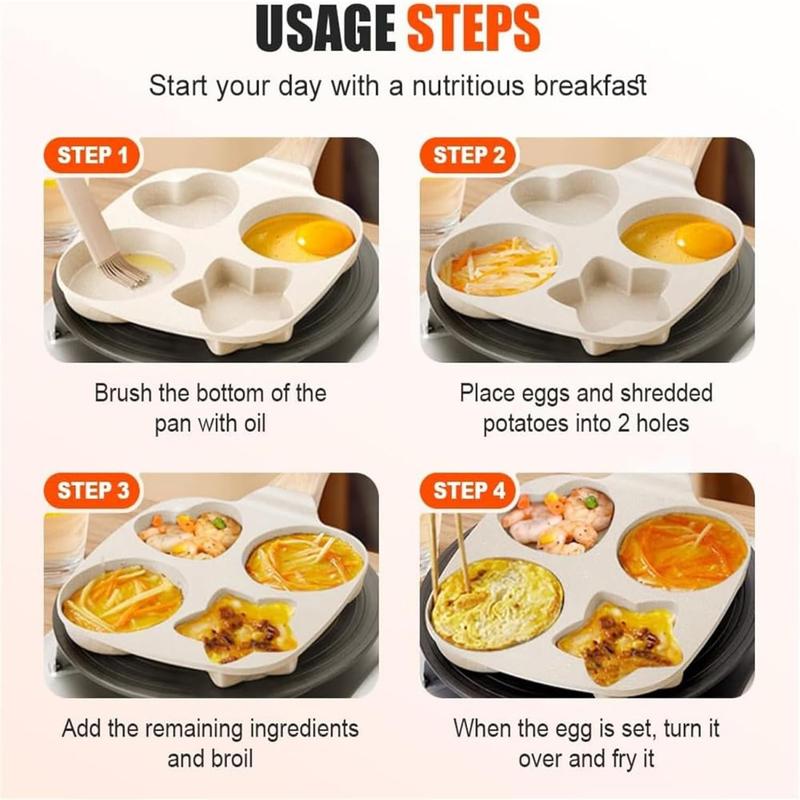 USAGE STEPS

Start your day with a nutritious breakfast

STEP 1

Brush the bottom of the pan with oil

STEP 2

Place eggs and shredded potatoes into 2 holes

STEP 3

Add the remaining ingredients and broil

STEP 4

When the egg is set, turn it over and fry it