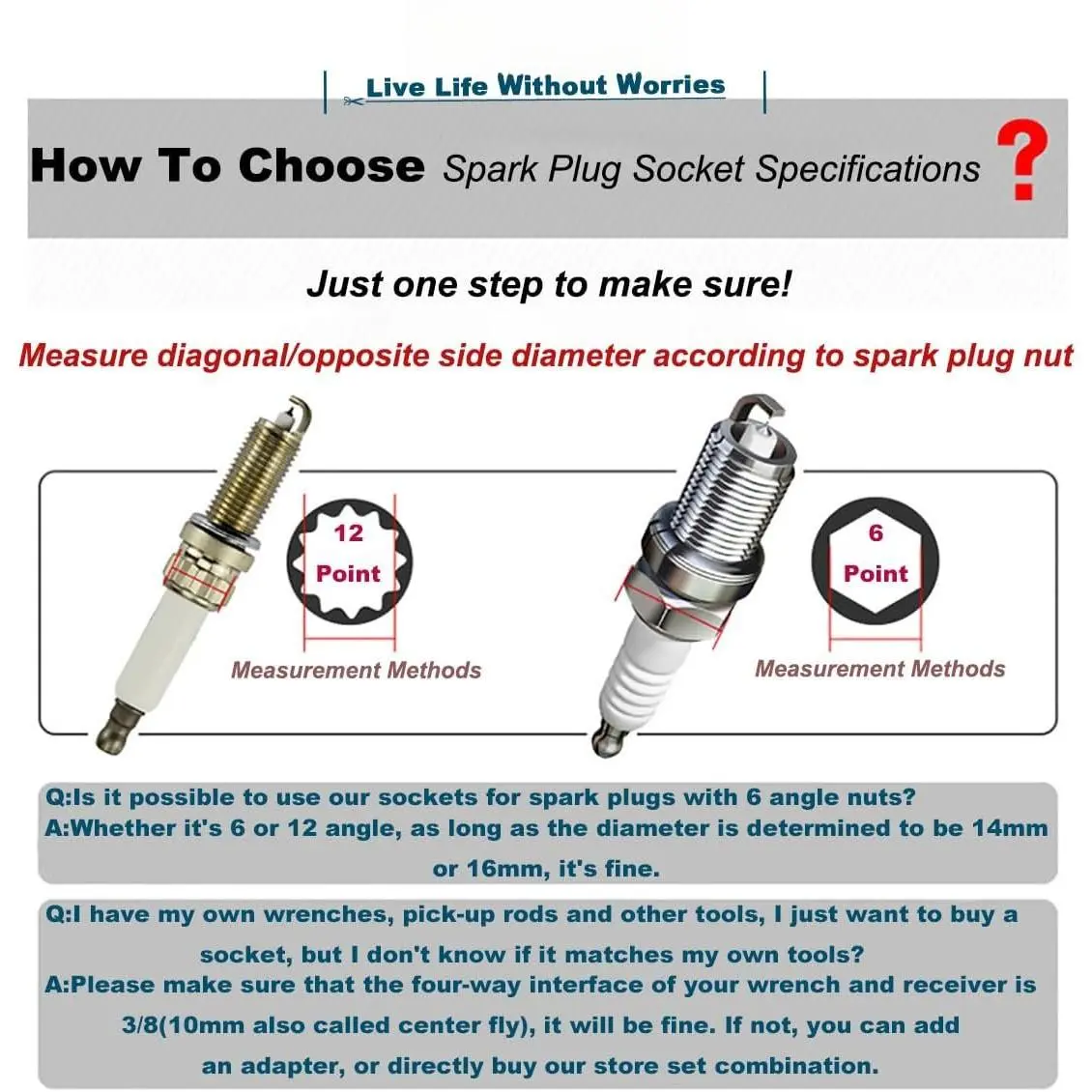 Live Life Without Worries

How To Choose Spark Plug Socket Specifications ?

Just one step to make sure!

Measure diagonal/opposite side diameter according to spark plug nut

12 Point

Measurement Methods

6 Point

Measurement Methods

Q:Is it possible to use our sockets for spark plugs with 6 angle nuts?
A:Whether it's 6 or 12 angle, as long as the diameter is determined to be 14mm or 16mm, it's fine.

Q:I have my own wrenches, pick-up rods and other tools, I just want to buy a socket, but I don't know if it matches my own tools?
A:Please make sure that the four-way interface of your wrench and receiver is 3/8(10mm also called center fly), it will be fine. If not, you can add an adapter, or directly buy our store set combination.