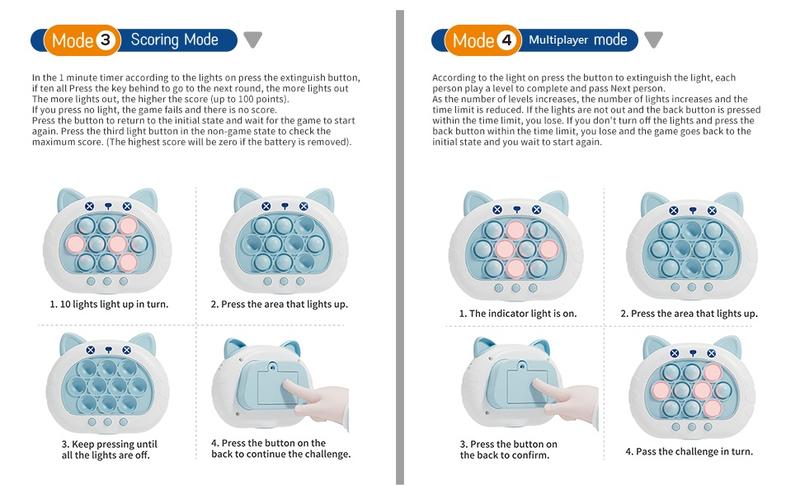 Mode 3 Scoring Mode

In the 1 minute timer according to the lights on press the extinguish button, if ten all Press the key behind to go to the next round, the more lights out The more lights out, the higher the score (up to 100 points).
If you press no light, the game fails and there is no score.
Press the button to return to the initial state and wait for the game to start again. Press the third light button in the non-game state to check the maximum score. (The highest score will be zero if the battery is removed).

1. 10 lights light up in turn.

2. Press the area that lights up.

3. Keep pressing until all the lights are off.

4. Press the button on the back to continue the challenge.

Mode 4 Multiplayer mode

According to the light on press the button to extinguish the light, each person play a level to complete and pass Next person.
As the number of levels increases, the number of lights increases and the time limit is reduced. If the lights are not out and the back button is pressed within the time limit, you lose. If you don't turn off the lights and press the back button within the time limit, you lose and the game goes back to the initial state and you wait to start again.

1. The indicator light is on.

2. Press the area that lights up.

3. Press the button on the back to confirm.

4. Pass the challenge in turn.