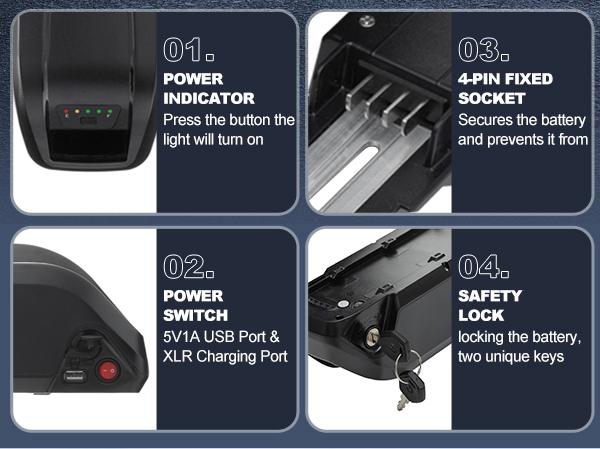 01.

POWER INDICATOR

Press the button the light will turn on

03.

4-PIN FIXED SOCKET

Secures the battery and prevents it from

02.

POWER SWITCH

5V1A USB Port & XLR Charging Port

04.

SAFETY LOCK

locking the battery, two unique keys