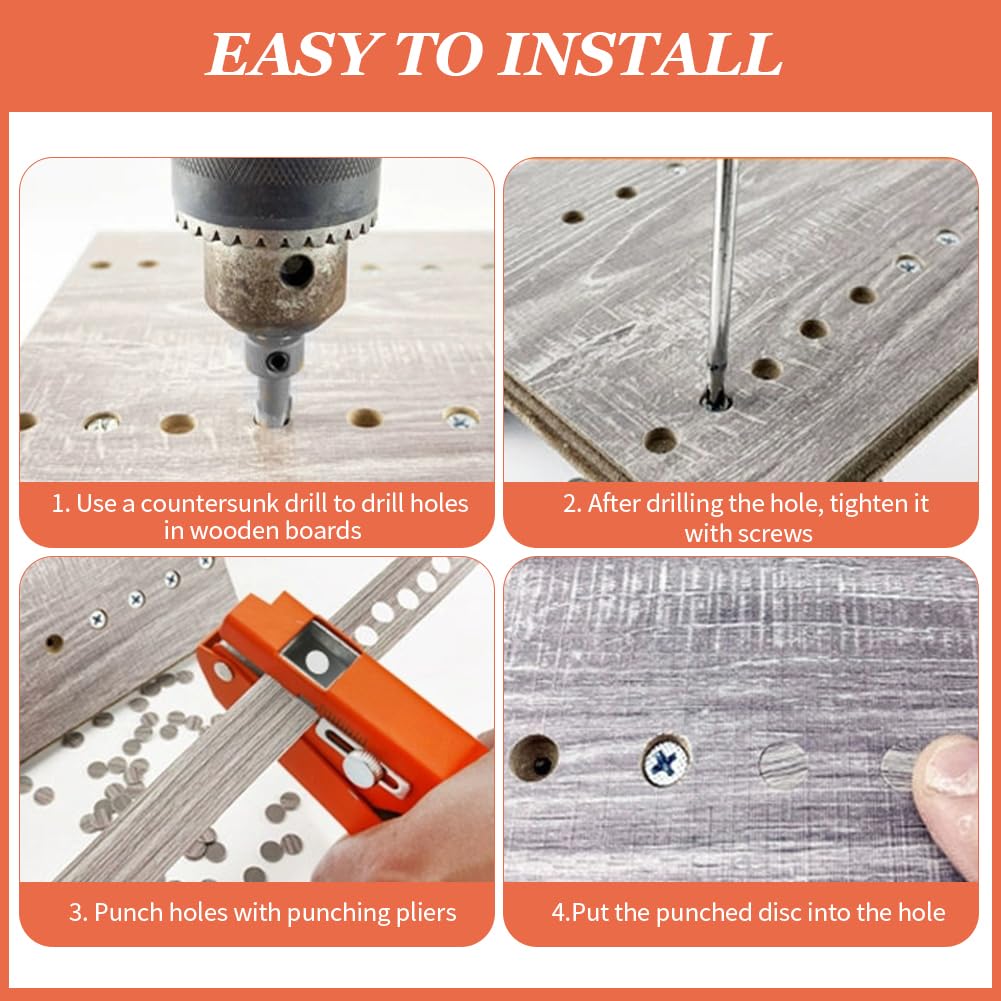 EASY TO INSTALL

1. Use a countersunk drill to drill holes in wooden boards

2. After drilling the hole, tighten it with screws

3. Punch holes with punching pliers

4.Put the punched disc into the hole