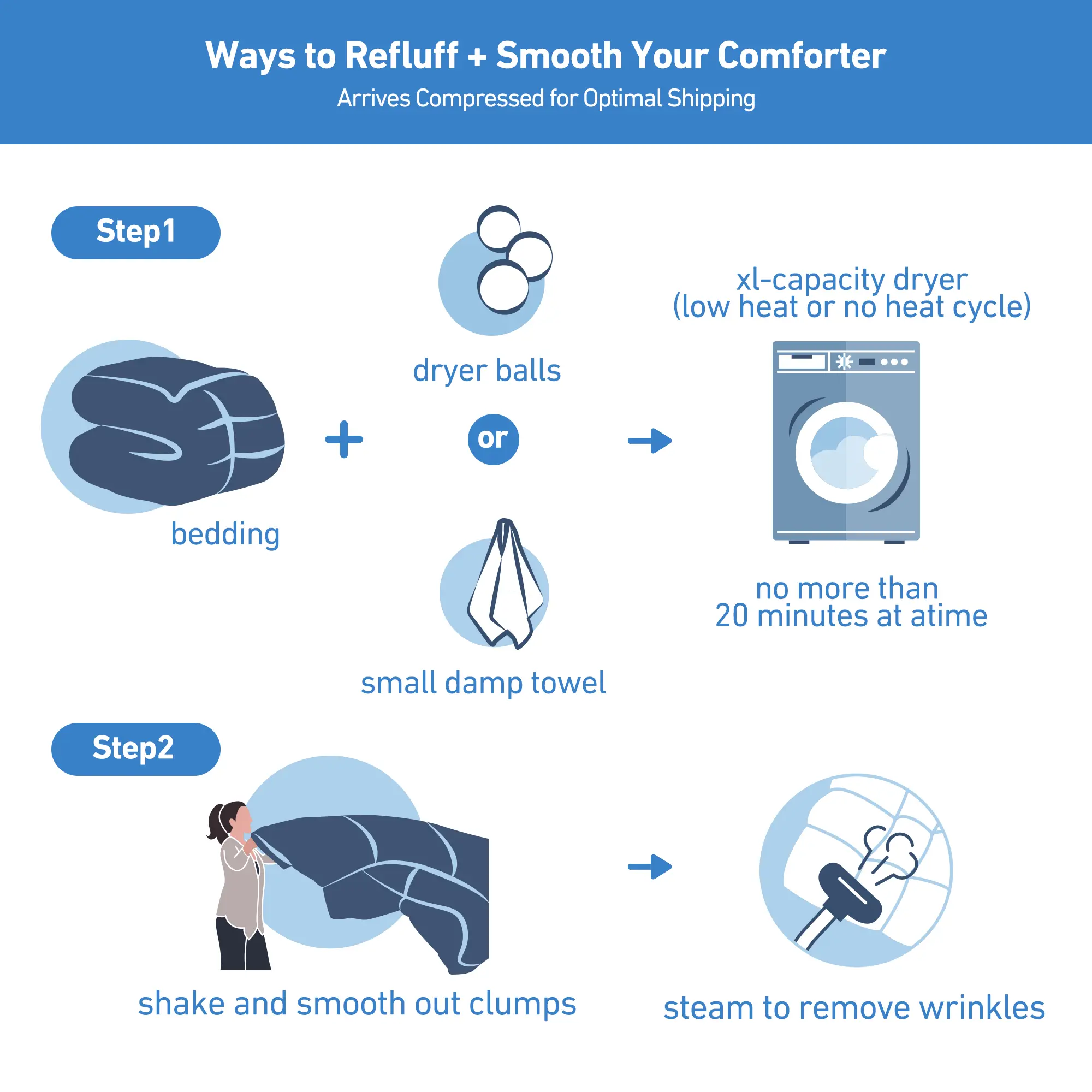 Ways to Refluff + Smooth Your Comforter
Arrives Compressed for Optimal Shipping

Step1

bedding

+

dryer balls

or

small damp towel

xl-capacity dryer
(low heat or no heat cycle)

no more than
20 minutes at atime

Step2

shake and smooth out clumps

steam to remove wrinkles