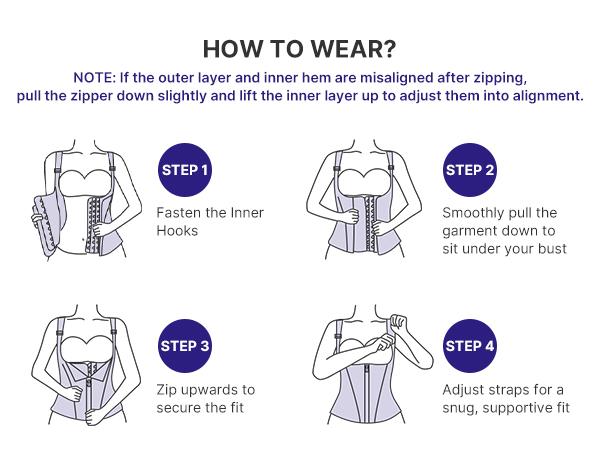 HOW TO WEAR?

NOTE: If the outer layer and inner hem are misaligned after zipping, pull the zipper down slightly and lift the inner layer up to adjust them into alignment.

STEP 1

Fasten the Inner Hooks

STEP 2

Smoothly pull the garment down to sit under your bust

STEP 3

Zip upwards to secure the fit

STEP 4

Adjust straps for a snug, supportive fit