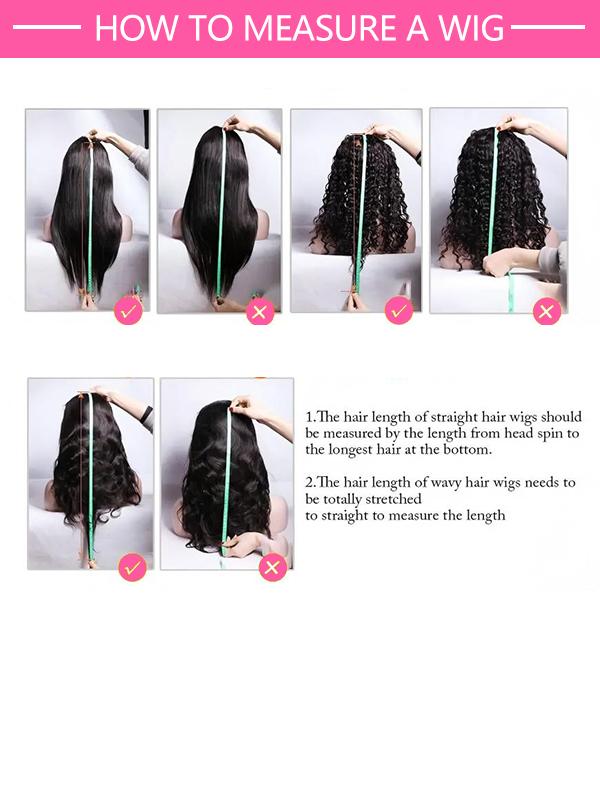 HOW TO MEASURE A WIG

1.The hair length of straight hair wigs should be measured by the length from head spin to the longest hair at the bottom.

2.The hair length of wavy hair wigs needs to be totally stretched
to straight to measure the length