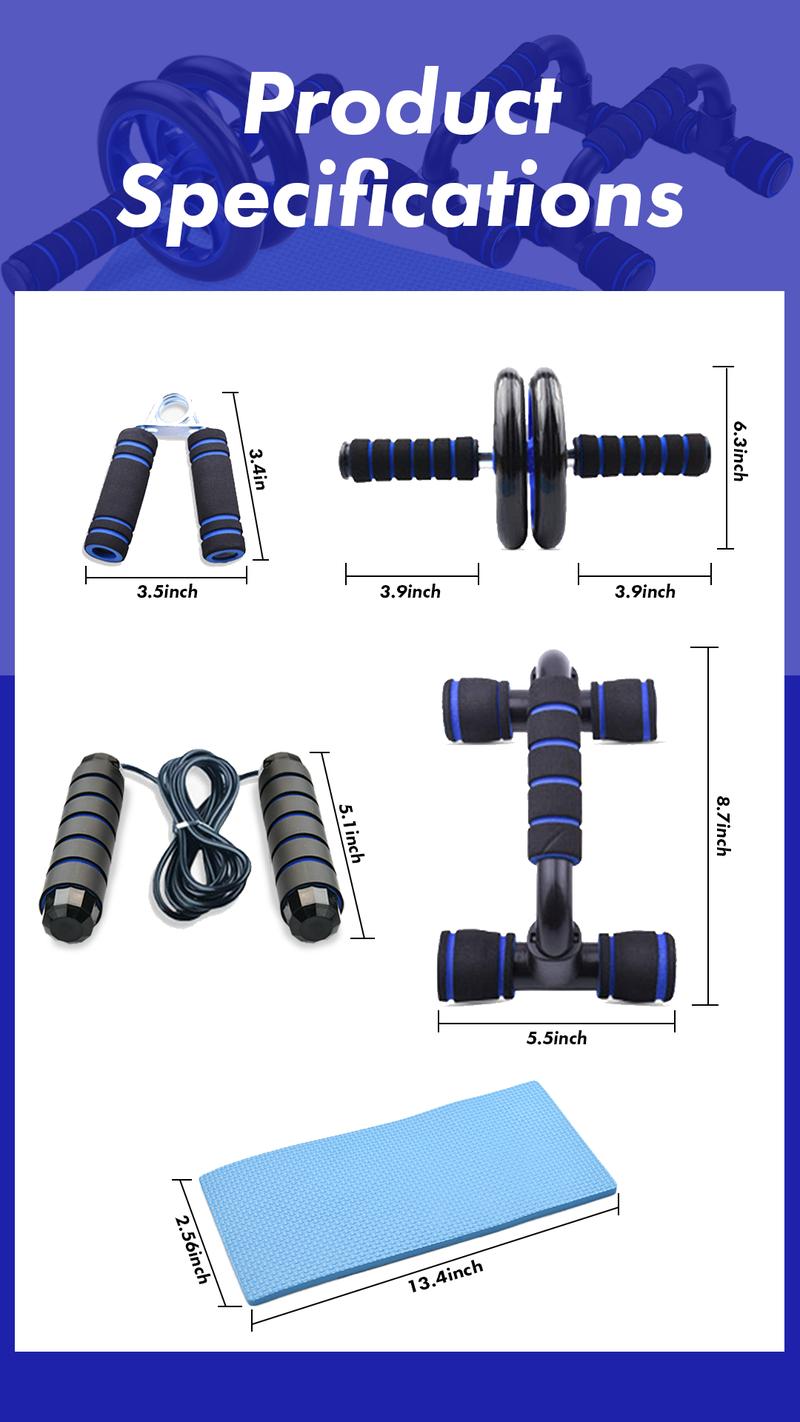 Product Specifications

3.4in
3.5inch

6.3inch
3.9inch
3.9inch

5.1inch

8.7inch
5.5inch

2.56inch
13.4inch