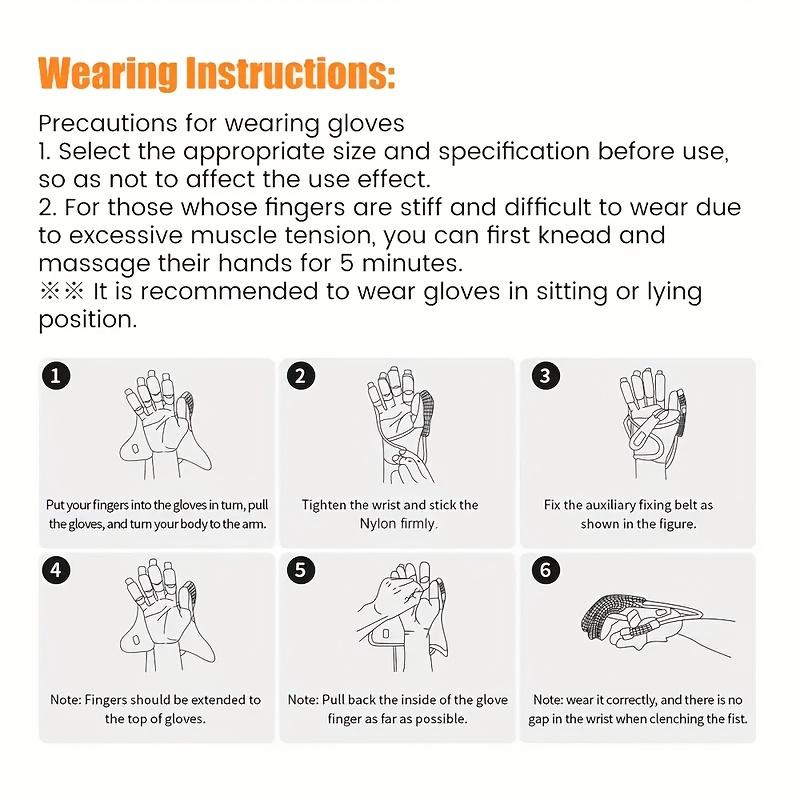 Wearing Instructions:

Precautions for wearing gloves
1. Select the appropriate size and specification before use, so as not to affect the use effect.
2. For those whose fingers are stiff and difficult to wear due to excessive muscle tension, you can first knead and massage their hands for 5 minutes.
※※ It is recommended to wear gloves in sitting or lying position.

1
Put your fingers into the gloves in turn, pull the gloves, and turn your body to the arm.

2
Tighten the wrist and stick the Nylon firmly.

3
Fix the auxiliary fixing belt as shown in the figure.

4
Note: Fingers should be extended to the top of gloves.

5
Note: Pull back the inside of the glove finger as far as possible.

6
Note: wear it correctly, and there is no gap in the wrist when clenching the fist.