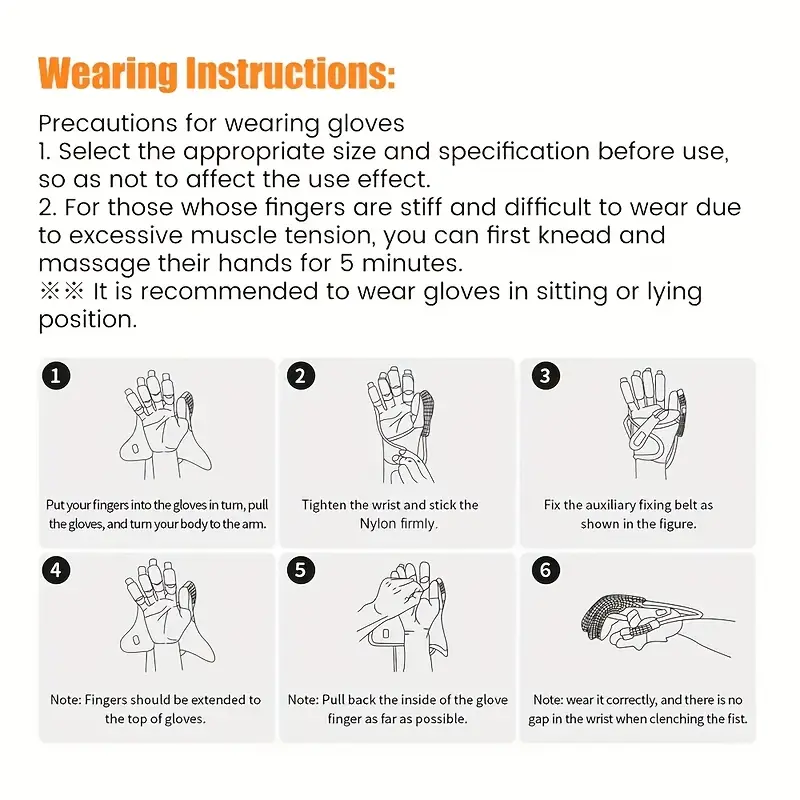 Wearing Instructions:

Precautions for wearing gloves
1. Select the appropriate size and specification before use, so as not to affect the use effect.
2. For those whose fingers are stiff and difficult to wear due to excessive muscle tension, you can first knead and massage their hands for 5 minutes.
※※ It is recommended to wear gloves in sitting or lying position.

1
Put your fingers into the gloves in turn, pull the gloves, and turn your body to the arm.

2
Tighten the wrist and stick the Nylon firmly.

3
Fix the auxiliary fixing belt as shown in the figure.

4
Note: Fingers should be extended to the top of gloves.

5
Note: Pull back the inside of the glove finger as far as possible.

6
Note: wear it correctly, and there is no gap in the wrist when clenching the fist.