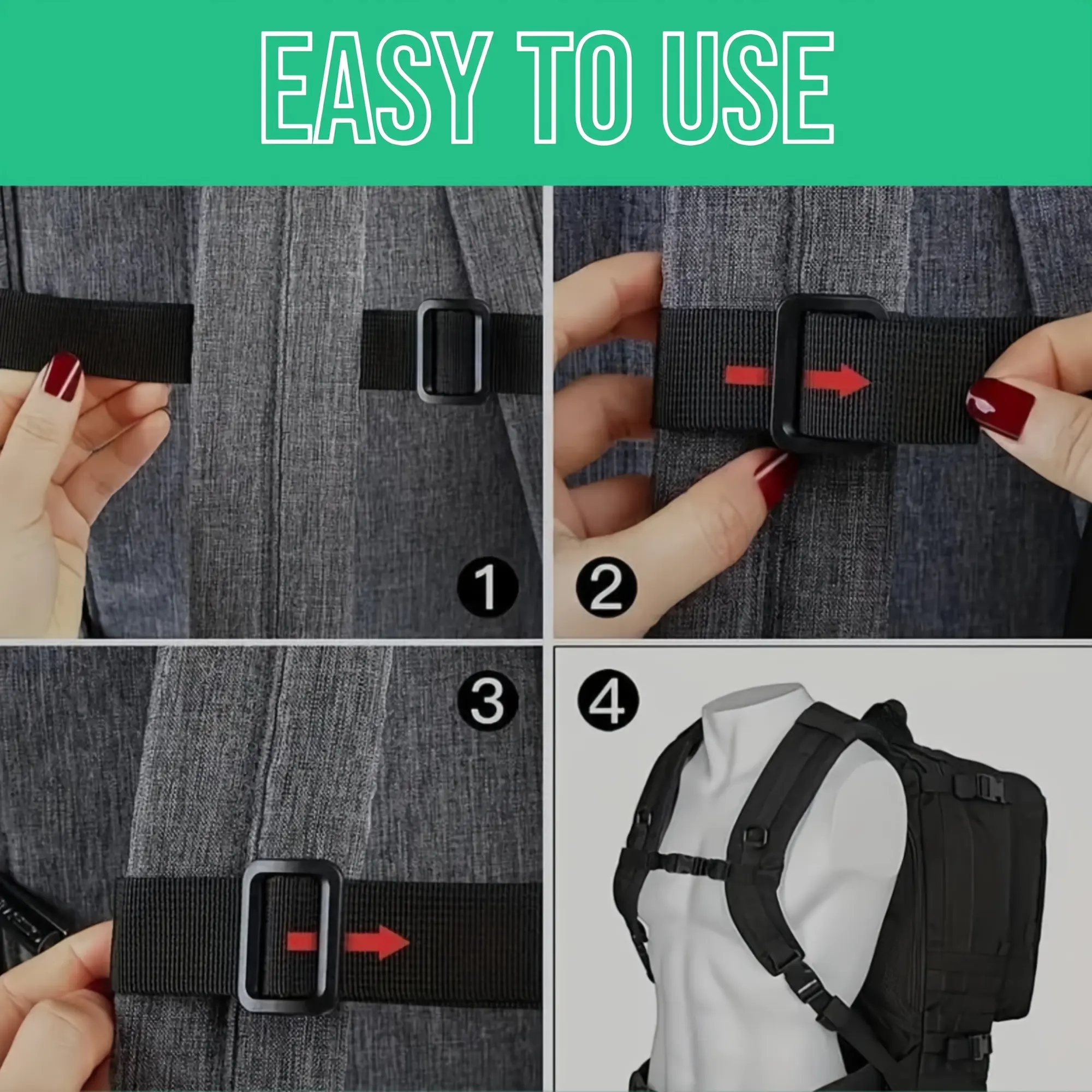 EASY TO USE

1

2

3

4