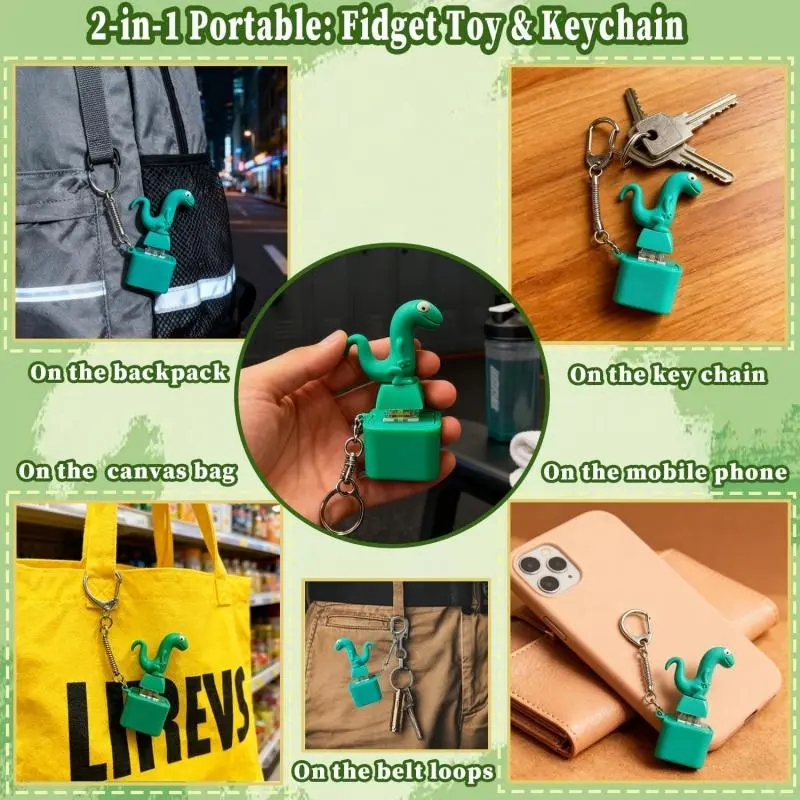 2-in-1 Portable: Fidget Toy & Keychain

On the backpack

On the key chain

On the canvas bag

On the mobile phone

LIREVS

On the belt loops