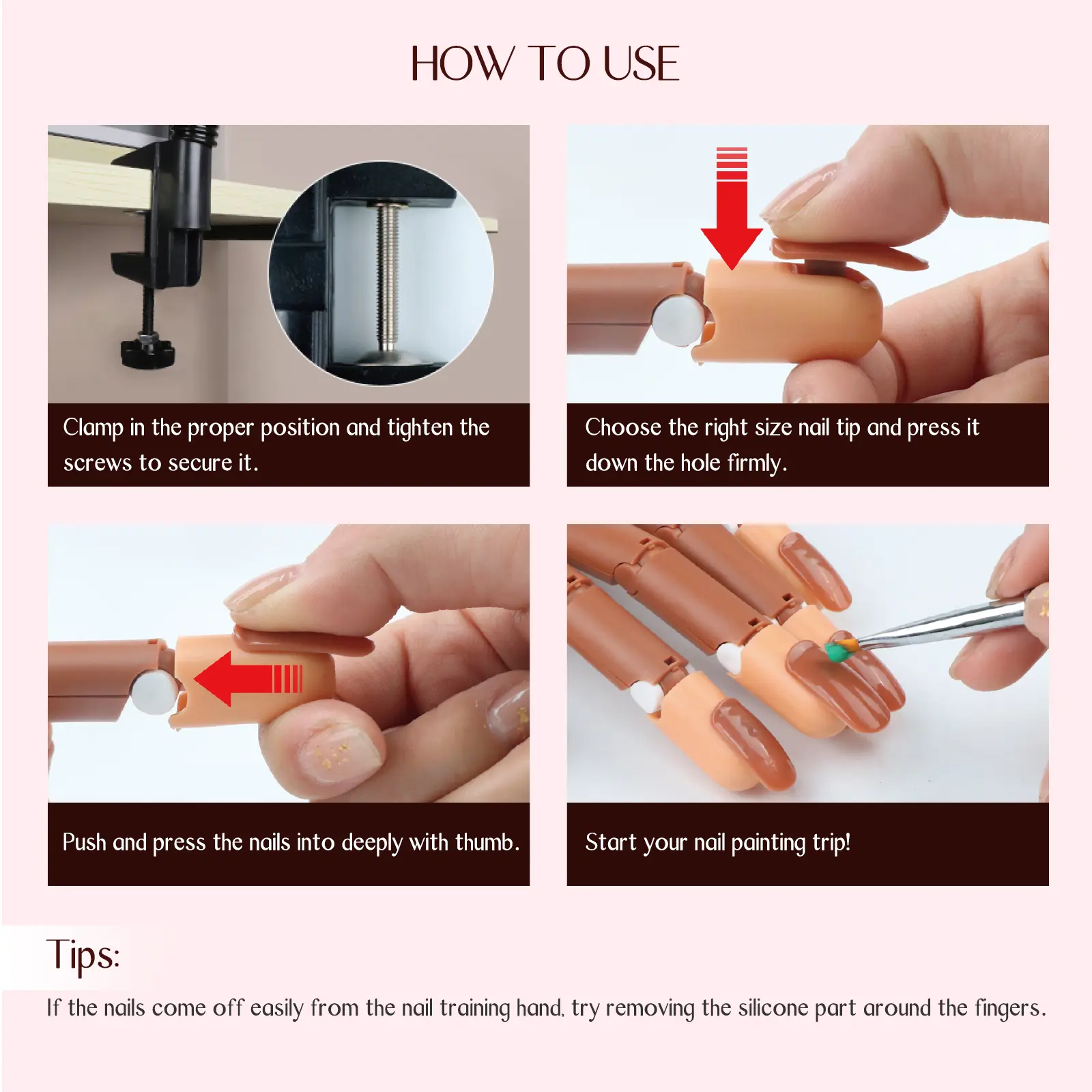 HOW TO USE

Clamp in the proper position and tighten the screws to secure it.

Choose the right size nail tip and press it down the hole firmly.

Push and press the nails into deeply with thumb.

Start your nail painting trip!

Tips:

If the nails come off easily from the nail training hand, try removing the silicone part around the fingers.