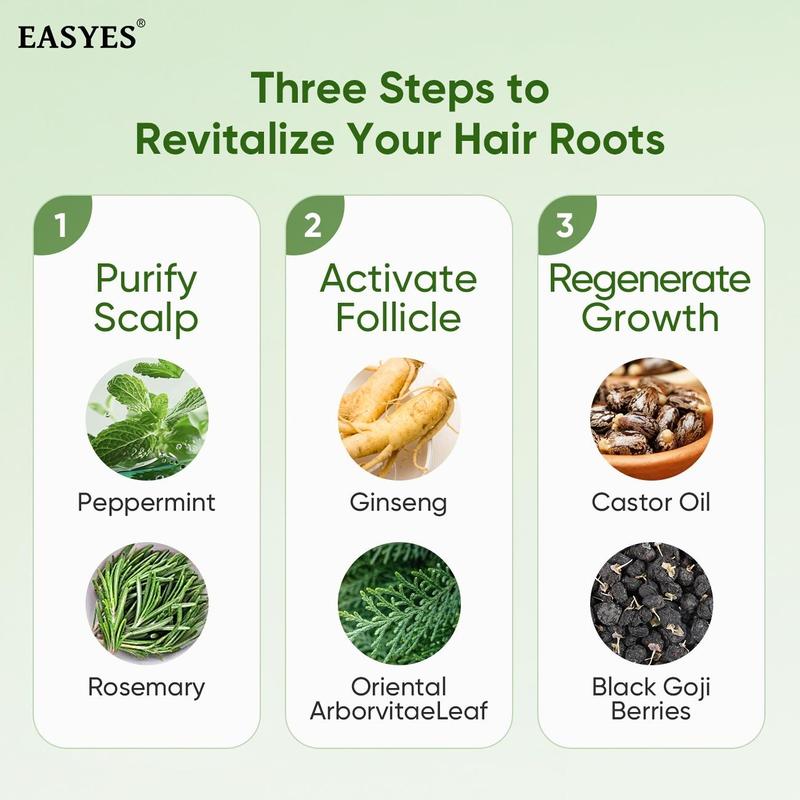 EASYES®

Three Steps to Revitalize Your Hair Roots

1

Purify Scalp

Peppermint

Rosemary

2

Activate Follicle

Ginseng

Oriental ArborvitaeLeaf

3

Regenerate Growth

Castor Oil

Black Goji Berries