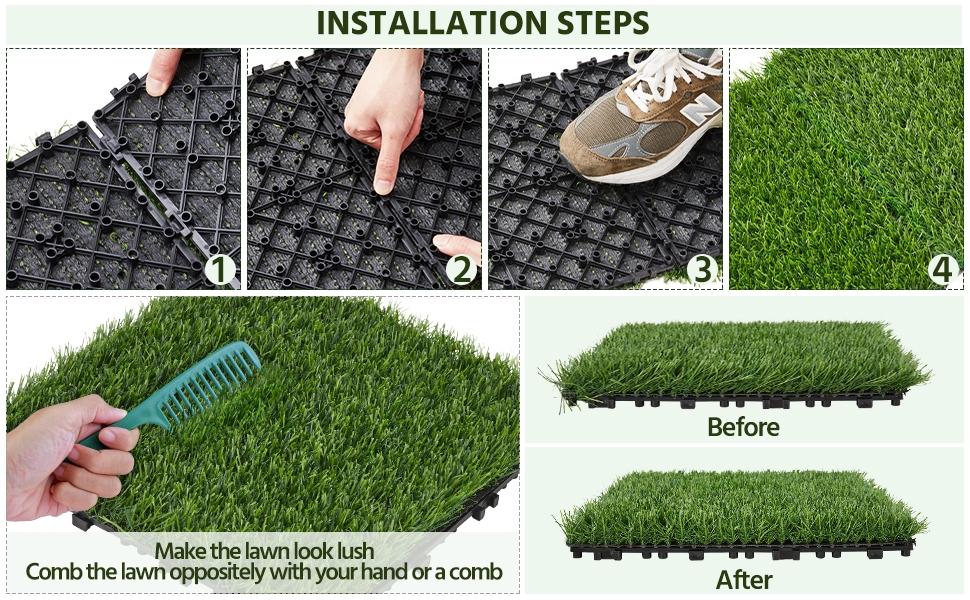 INSTALLATION STEPS

1

2

N

3

4

Make the lawn look lush
Comb the lawn oppositely with your hand or a comb

Before

After