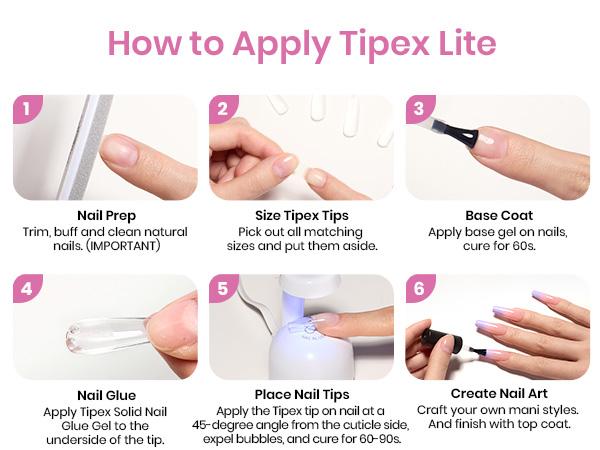 How to Apply Tipex Lite

1

Nail Prep
Trim, buff and clean natural nails. (IMPORTANT)

2

Size Tipex Tips
Pick out all matching sizes and put them aside.

3

Base Coat
Apply base gel on nails, cure for 60s.

4

Nail Glue
Apply Tipex Solid Nail Glue Gel to the underside of the tip.

5

Place Nail Tips
Apply the Tipex tip on nail at a 45-degree angle from the cuticle side, expel bubbles, and cure for 60-90s.

6

Create Nail Art
Craft your own mani styles. And finish with top coat.