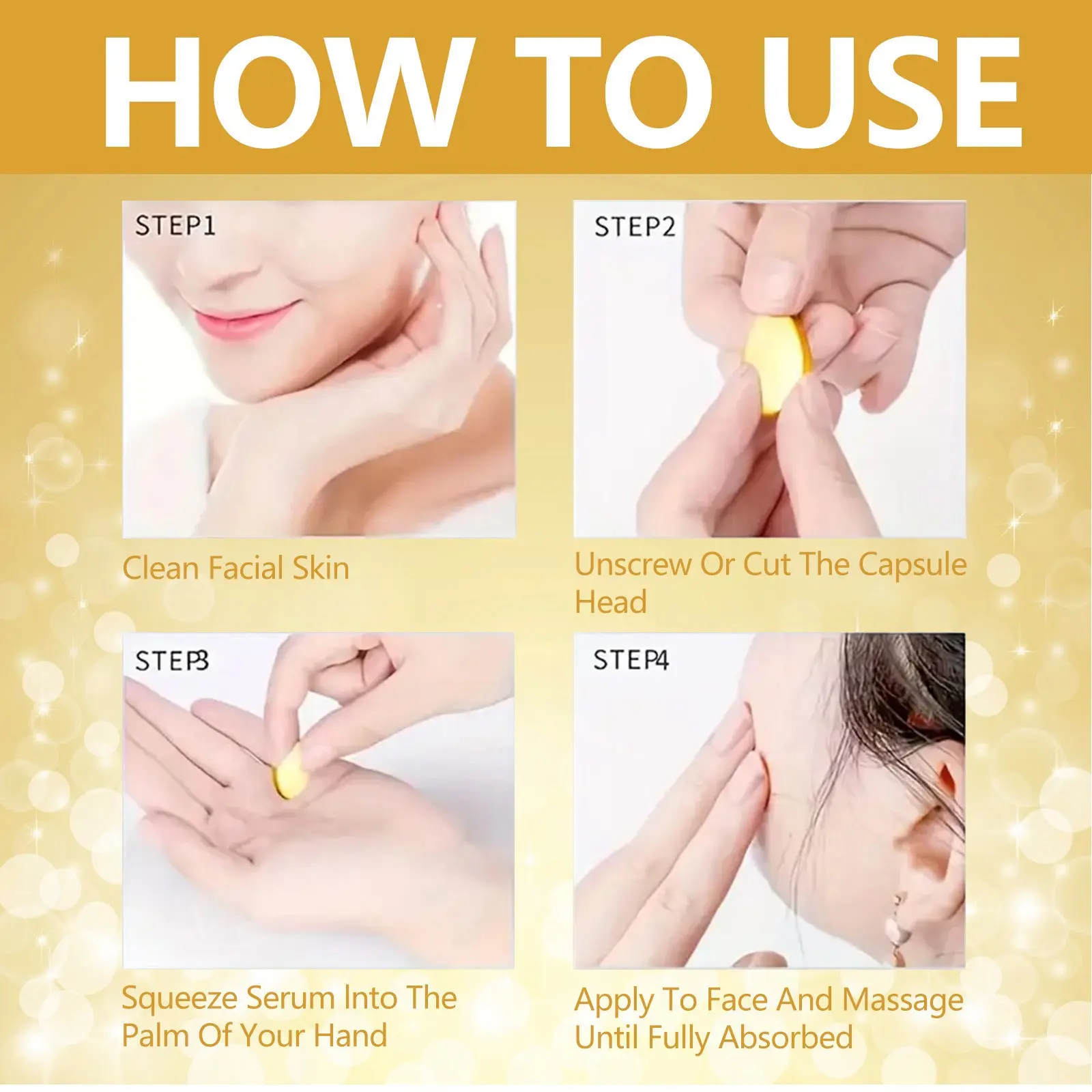 HOW TO USE

STEP1

Clean Facial Skin

STEP2

Unscrew Or Cut The Capsule Head

STEP3

Squeeze Serum Into The Palm Of Your Hand

STEP4

Apply To Face And Massage Until Fully Absorbed