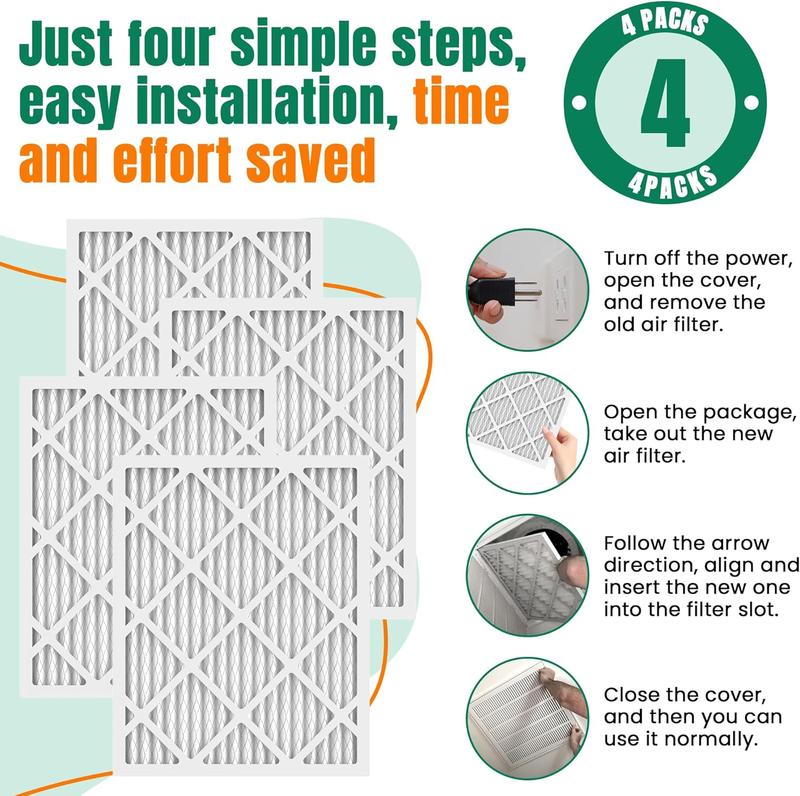 Just four simple steps, easy installation, time and effort saved

4 PACKS
4
4PACKS

Turn off the power, open the cover, and remove the old air filter.

Open the package, take out the new air filter.

Follow the arrow direction, align and insert the new one into the filter slot.

Close the cover, and then you can use it normally.