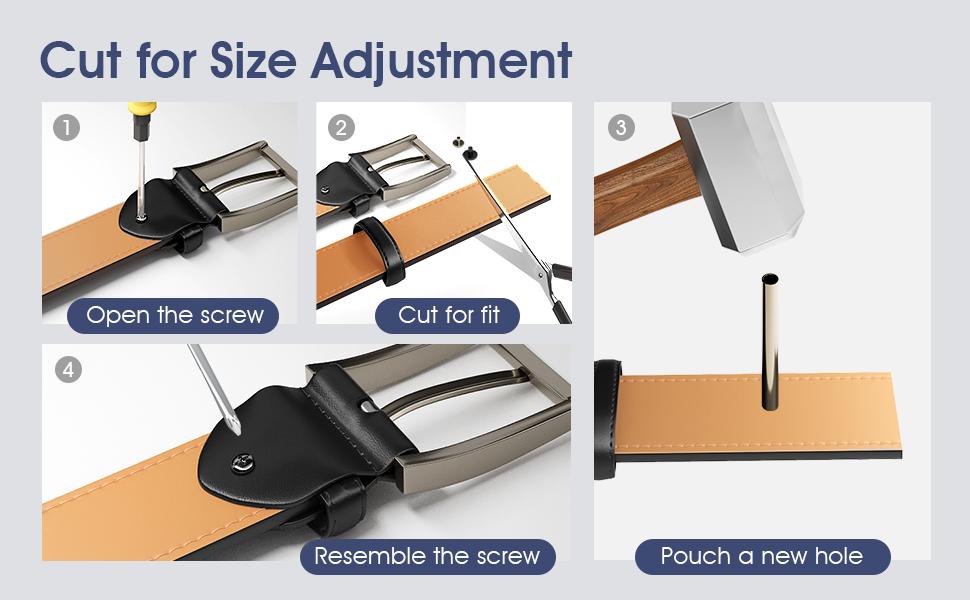 Cut for Size Adjustment

1
Open the screw

2
Cut for fit

3
Pouch a new hole

4
Resemble the screw