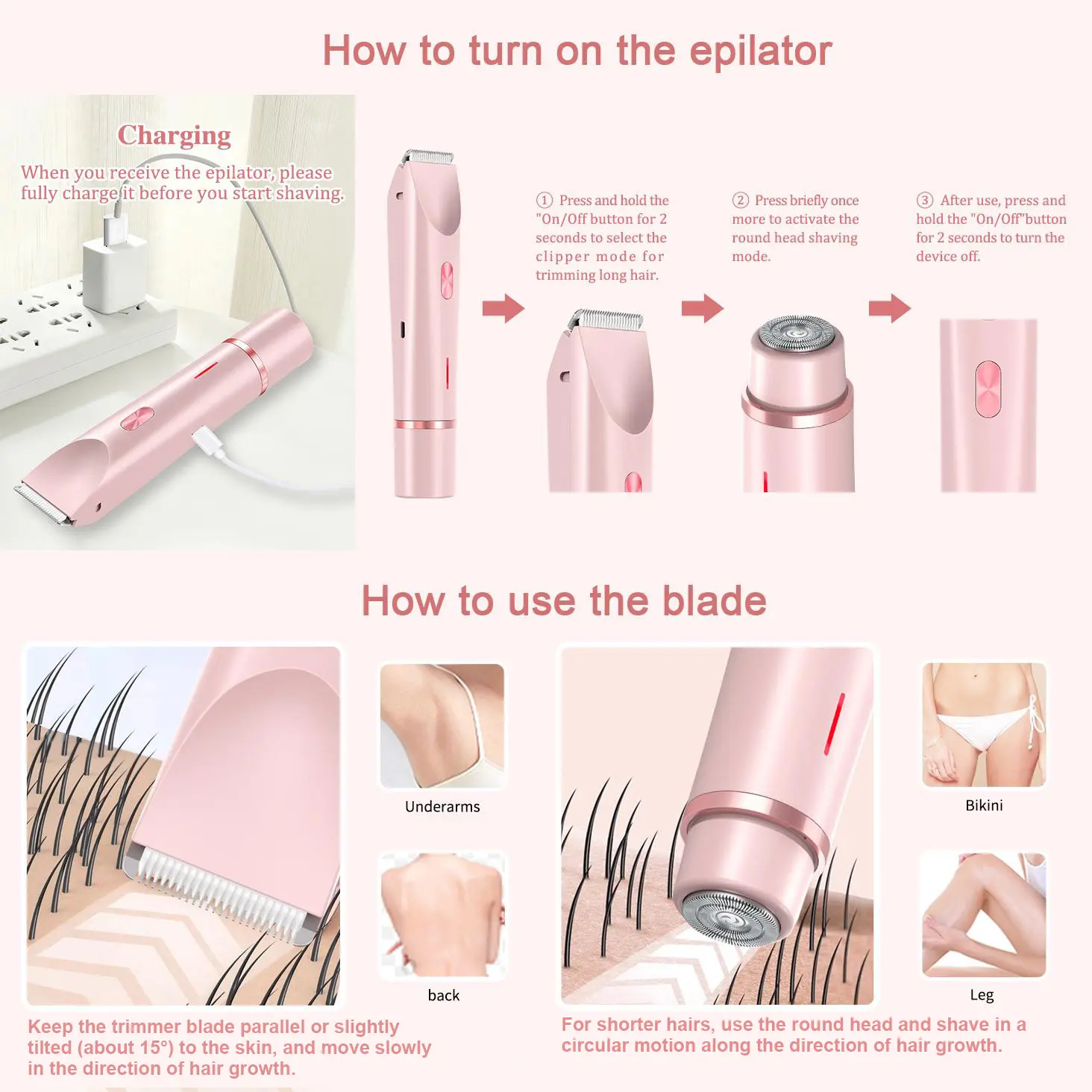 How to turn on the epilator

Charging

When you receive the epilator, please fully charge it before you start shaving.

① Press and hold the "On/Off button for 2 seconds to select the clipper mode for trimming long hair.

② Press briefly once more to activate the round head shaving mode.

③ After use, press and hold the "On/Off"button for 2 seconds to turn the device off.

How to use the blade

Underarms

back

Keep the trimmer blade parallel or slightly tilted (about 15°) to the skin, and move slowly in the direction of hair growth.

Bikini

Leg

For shorter hairs, use the round head and shave in a circular motion along the direction of hair growth.