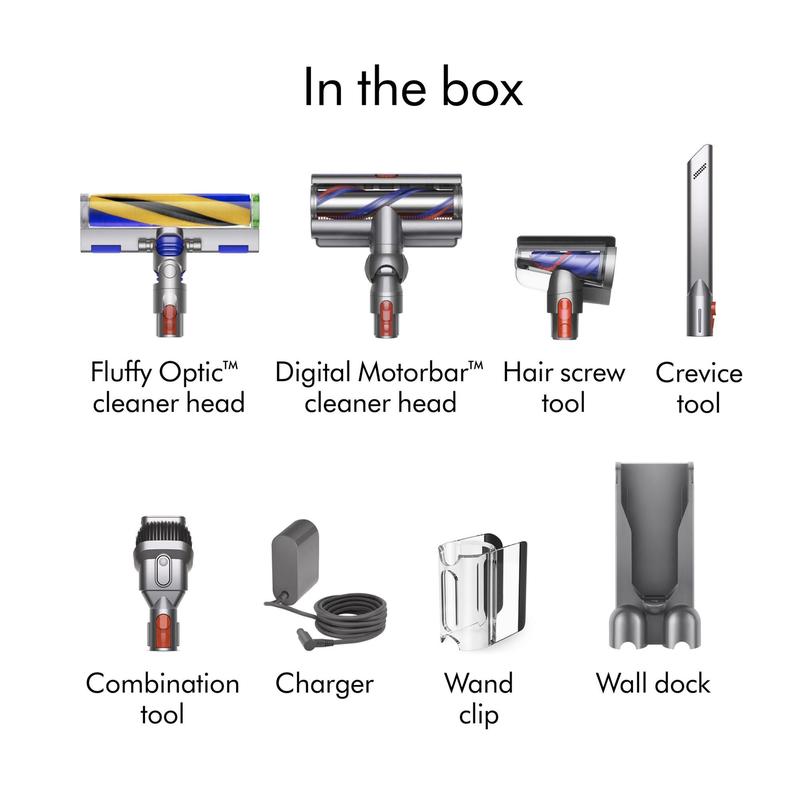 In the box

Fluffy Optic™ cleaner head

Digital Motorbar™ cleaner head

Hair screw tool

Crevice tool

Combination tool

Charger

Wand clip

Wall dock