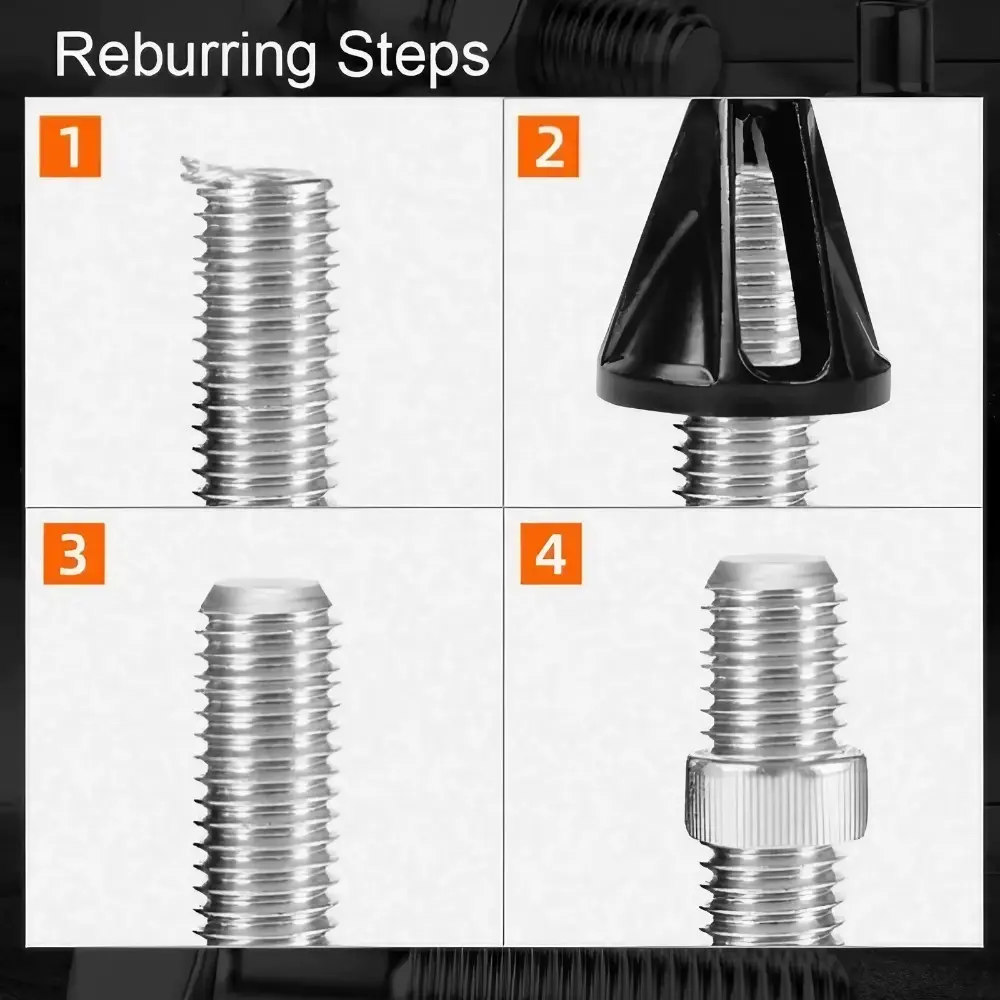 Reburring Steps

1

2

3

4