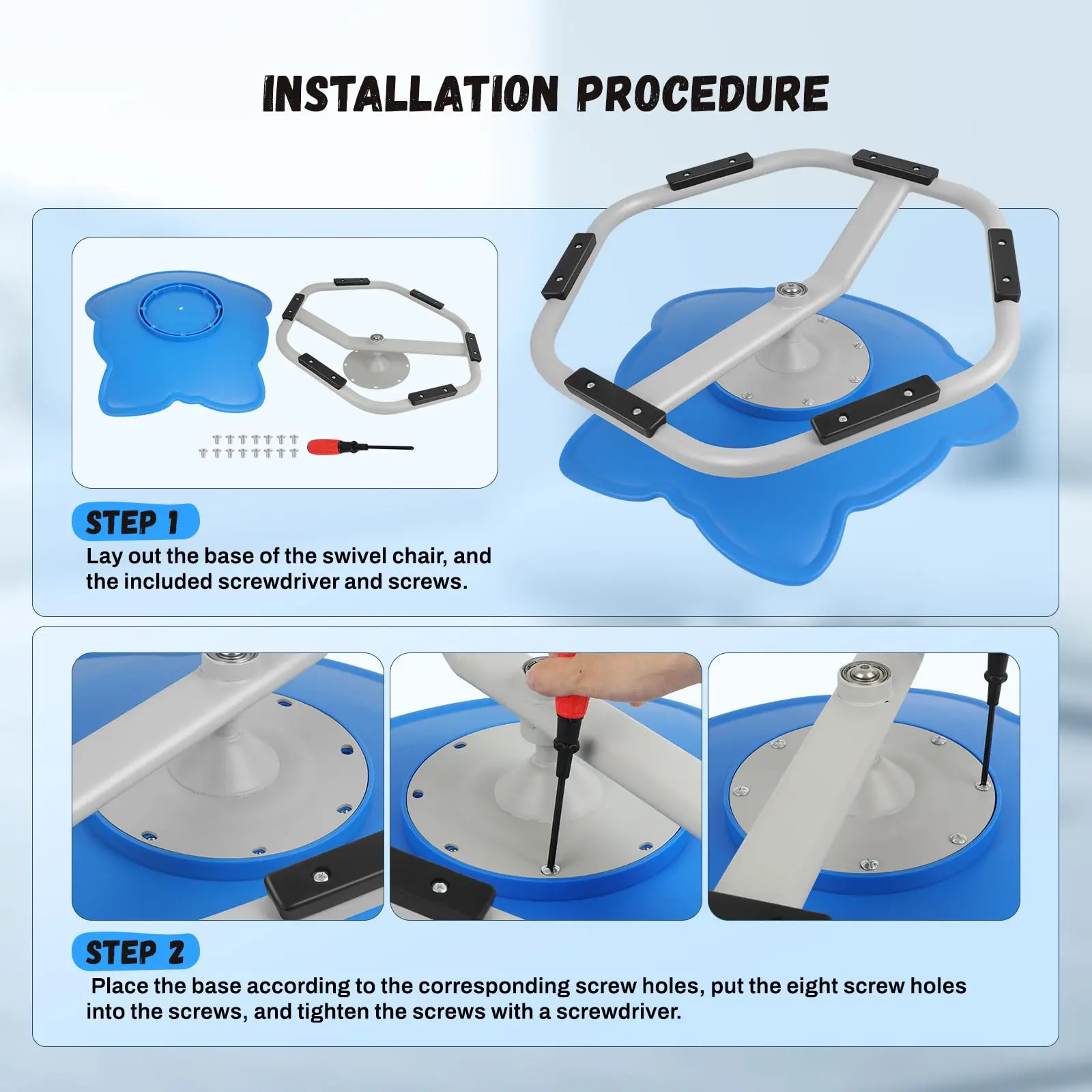 INSTALLATION PROCEDURE

STEP 1

Lay out the base of the swivel chair, and the included screwdriver and screws.

STEP 2

Place the base according to the corresponding screw holes, put the eight screw holes into the screws, and tighten the screws with a screwdriver.